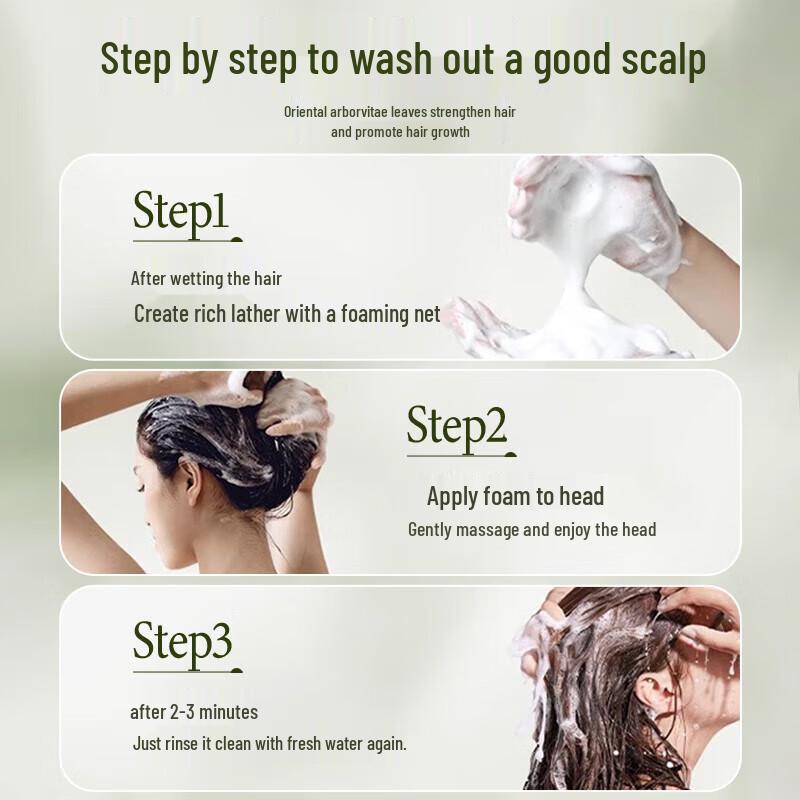 Step by step to wash out a good scalp

Oriental arborvitae leaves strengthen hair and promote hair growth

Step1

After wetting the hair

Create rich lather with a foaming net

Step2

Apply foam to head

Gently massage and enjoy the head

Step3

after 2-3 minutes

Just rinse it clean with fresh water again.