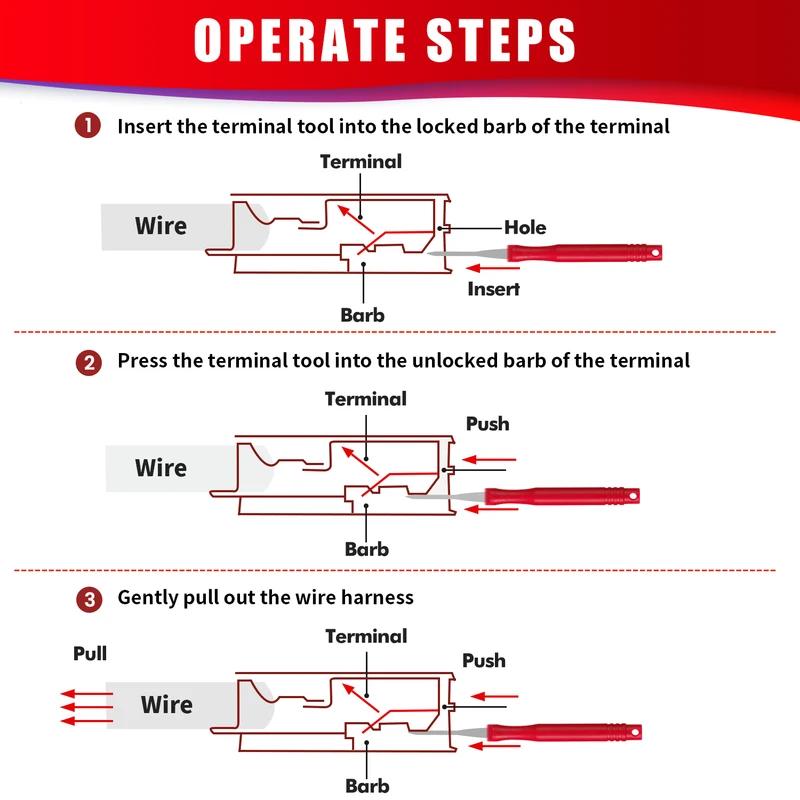 OPERATE STEPS

1 Insert the terminal tool into the locked barb of the terminal

Terminal
Wire
Hole
Insert
Barb

2 Press the terminal tool into the unlocked barb of the terminal

Terminal
Push
Wire
Barb

3 Gently pull out the wire harness

Terminal
Pull
Push
Wire
Barb