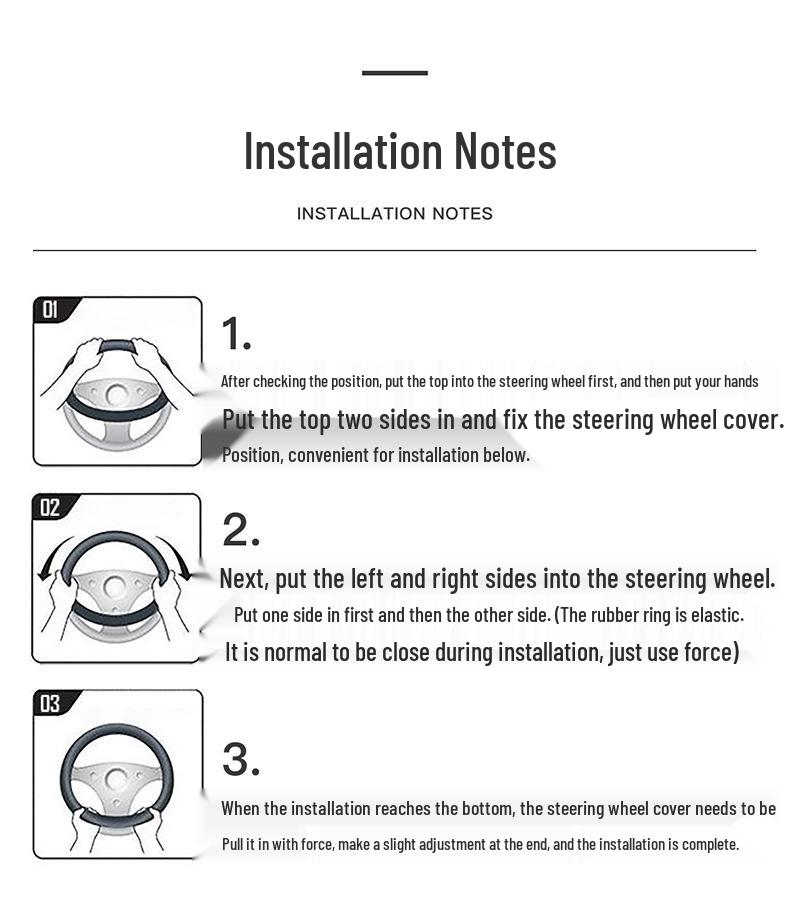 Installation Notes

INSTALLATION NOTES

01

1.

After checking the position, put the top into the steering wheel first, and then put your hands

Put the top two sides in and fix the steering wheel cover.

Position, convenient for installation below.

02

2.

Next, put the left and right sides into the steering wheel.

Put one side in first and then the other side. (The rubber ring is elastic.

It is normal to be close during installation, just use force)

03

3.

When the installation reaches the bottom, the steering wheel cover needs to be

Pull it in with force, make a slight adjustment at the end, and the installation is complete.