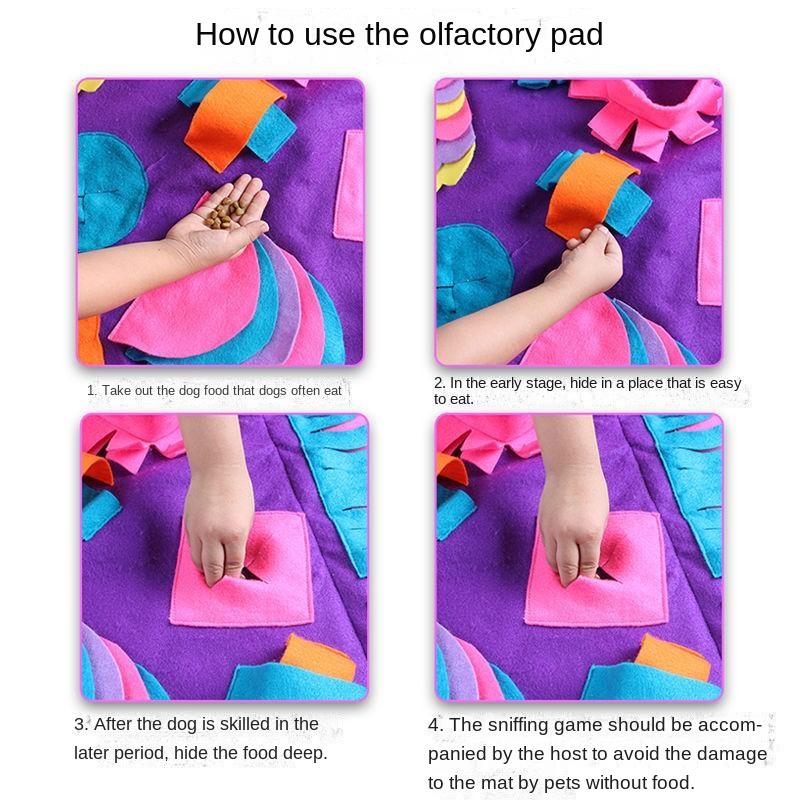 How to use the olfactory pad

1. Take out the dog food that dogs often eat

2. In the early stage, hide in a place that is easy to eat.

3. After the dog is skilled in the later period, hide the food deep.

4. The sniffing game should be accompanied by the host to avoid the damage to the mat by pets without food.