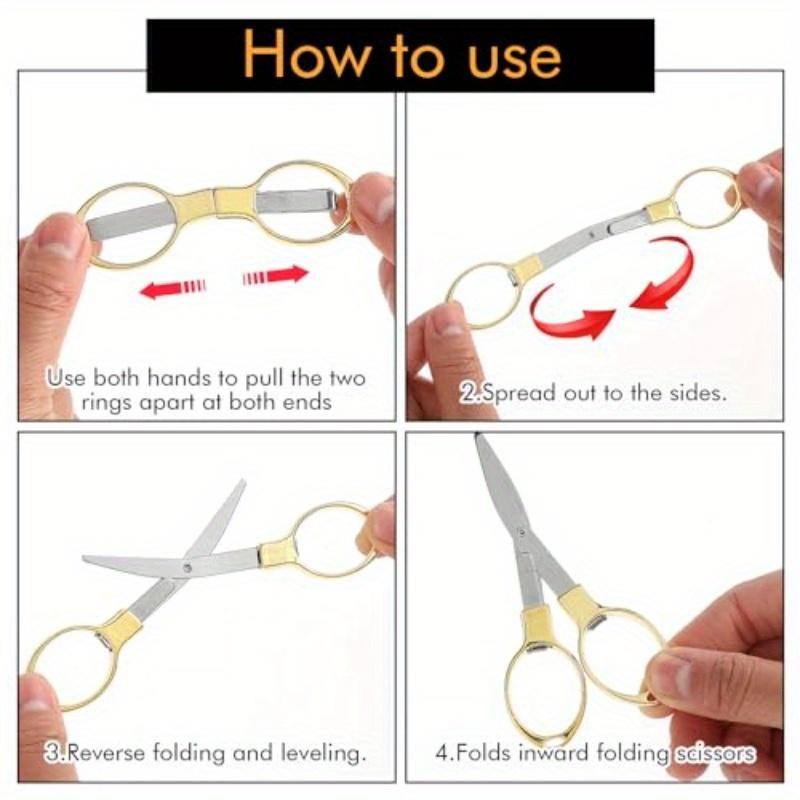 How to use

Use both hands to pull the two rings apart at both ends

2.Spread out to the sides.

3.Reverse folding and leveling.

4.Folds inward folding scissors