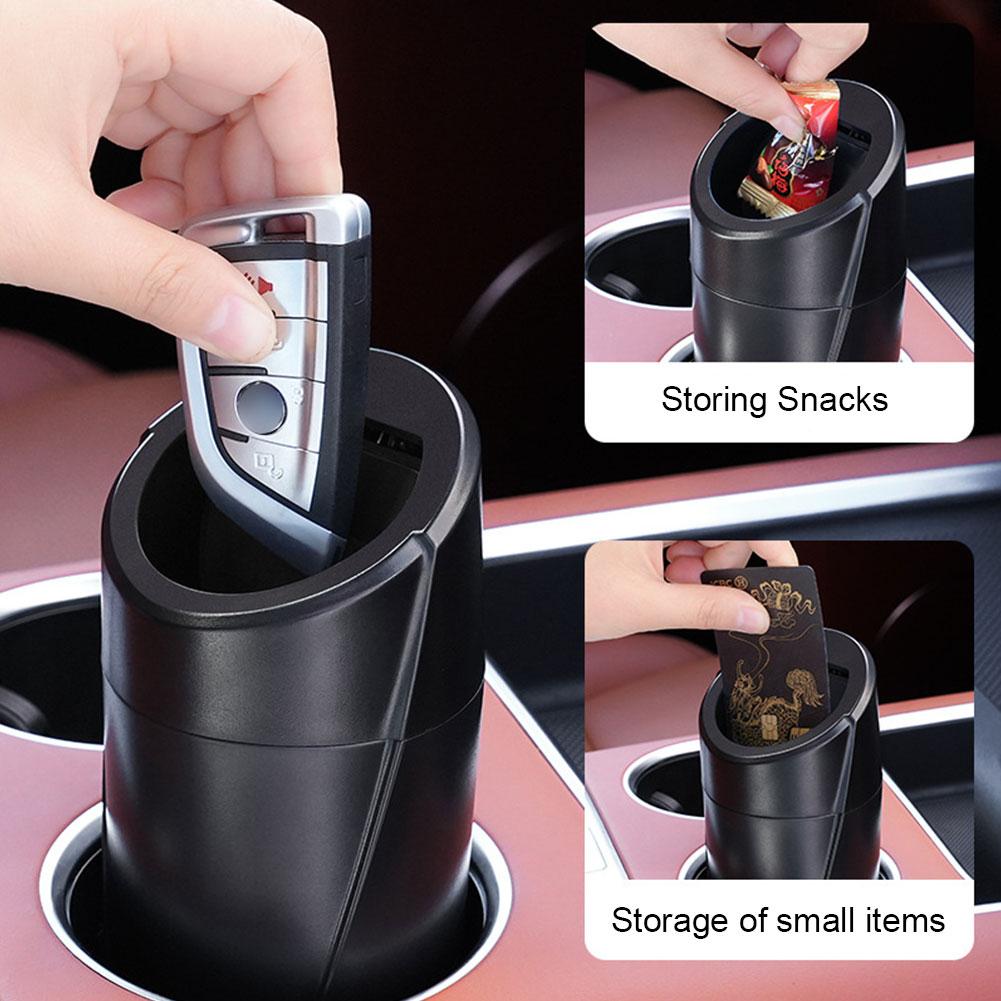 Storing Snacks

Storage of small items