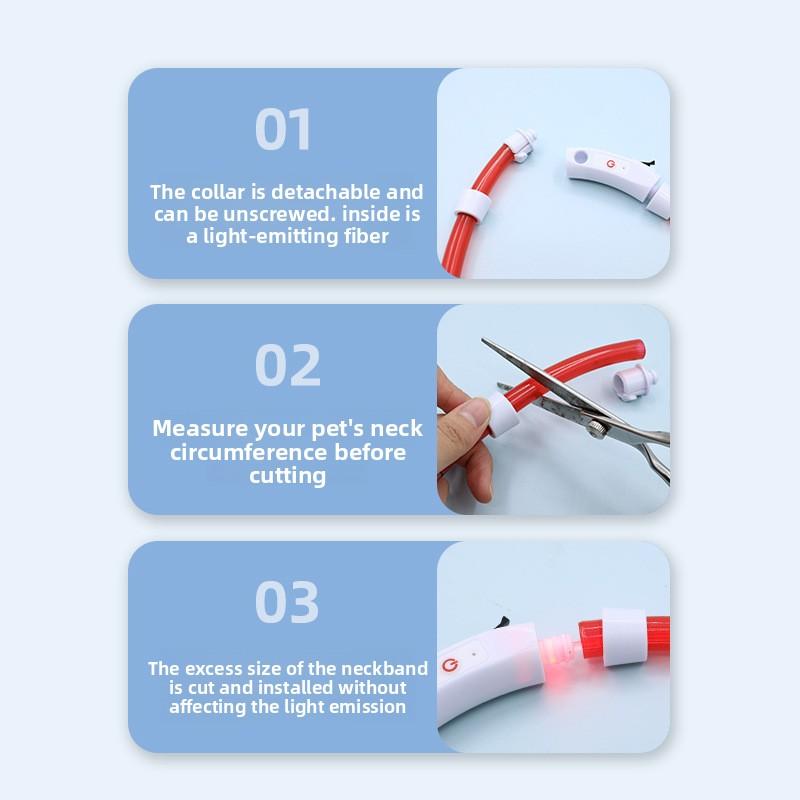 01

The collar is detachable and can be unscrewed. inside is a light-emitting fiber

02

Measure your pet's neck circumference before cutting

03

The excess size of the neckband is cut and installed without affecting the light emission