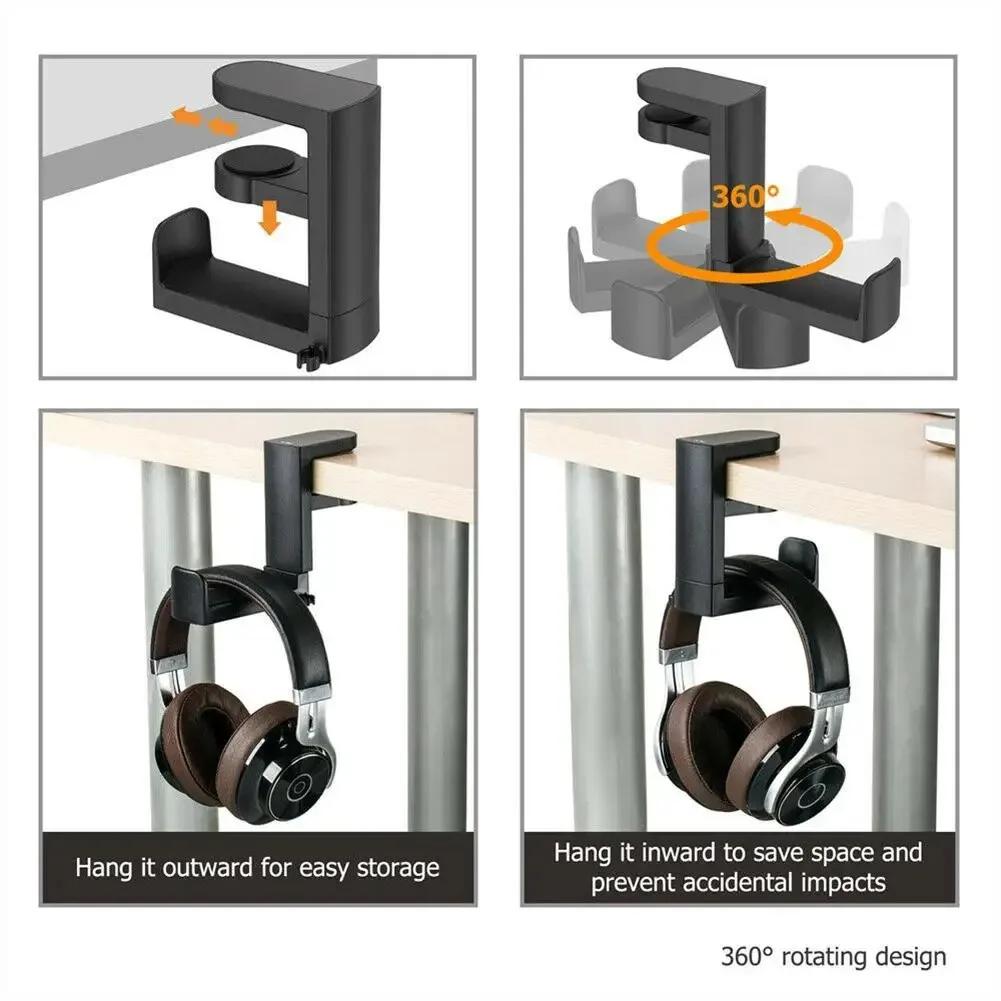 360°

Hang it outward for easy storage

Hang it inward to save space and prevent accidental impacts

360° rotating design