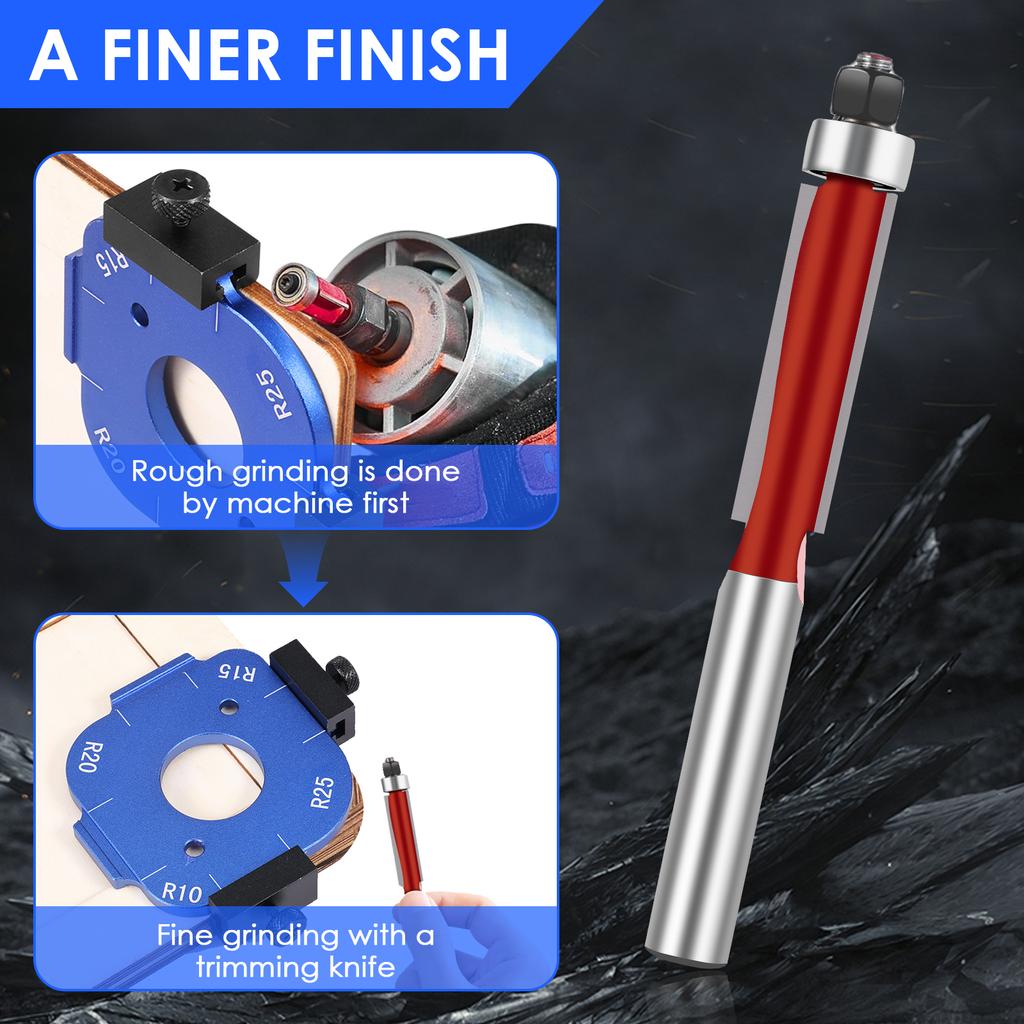 A FINER FINISH

R15

R25

R20

Rough grinding is done by machine first

R15

R20

R25

R10

Fine grinding with a trimming knife