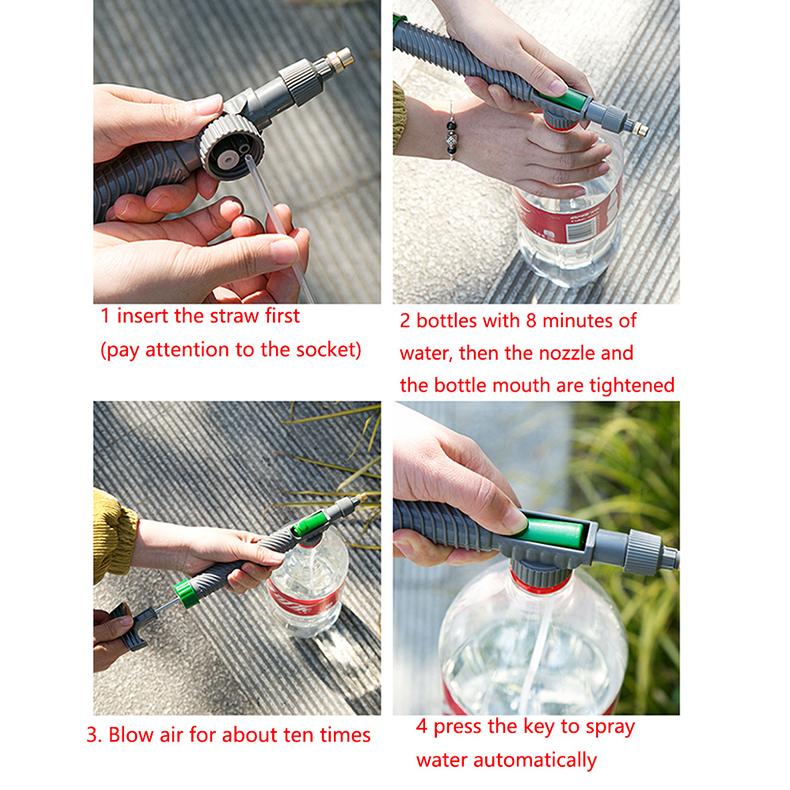 1 insert the straw first
(pay attention to the socket)

2 bottles with 8 minutes of water, then the nozzle and the bottle mouth are tightened

3. Blow air for about ten times

4 press the key to spray water automatically