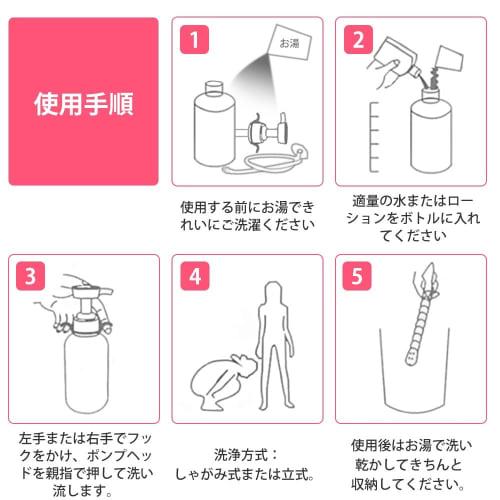 使用手順

1

お湯

使用する前にお湯できれいにご洗濯ください

2

適量の水またはローションをボトルに入れてください

3

左手または右手でフックをかけ、ポンプヘッドを親指で押して洗い流します。

4

洗浄方式：
しゃがみ式または立式。

5

使用後はお湯で洗い乾かしてきちんと収納してください。