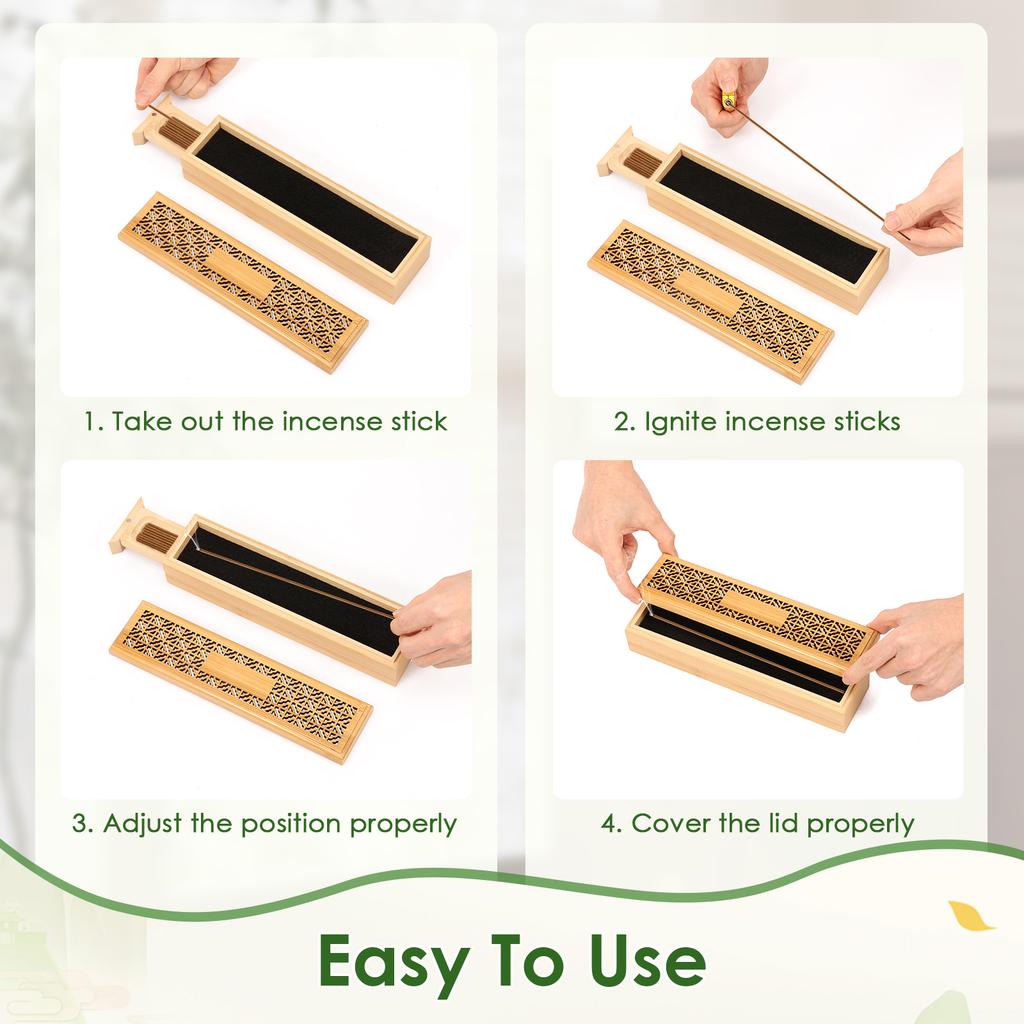 1. Take out the incense stick

2. Ignite incense sticks

3. Adjust the position properly

4. Cover the lid properly

Easy To Use