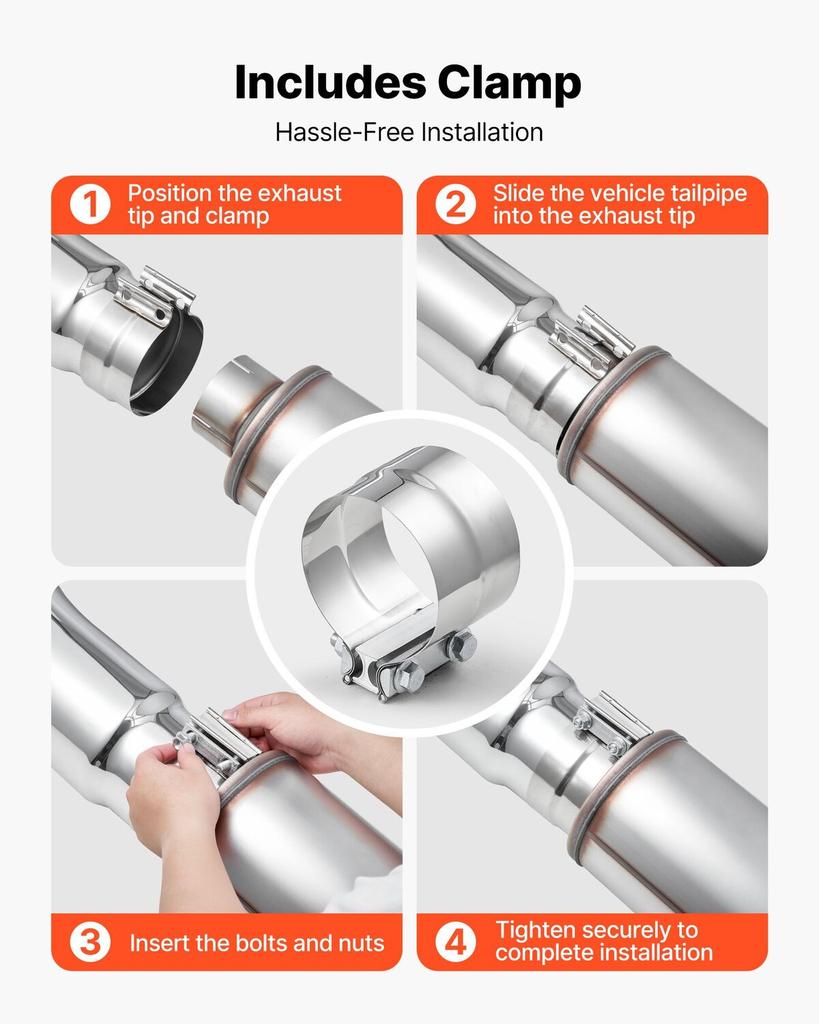 Includes Clamp

Hassle-Free Installation

1 Position the exhaust tip and clamp

2 Slide the vehicle tailpipe into the exhaust tip

3 Insert the bolts and nuts

4 Tighten securely to complete installation