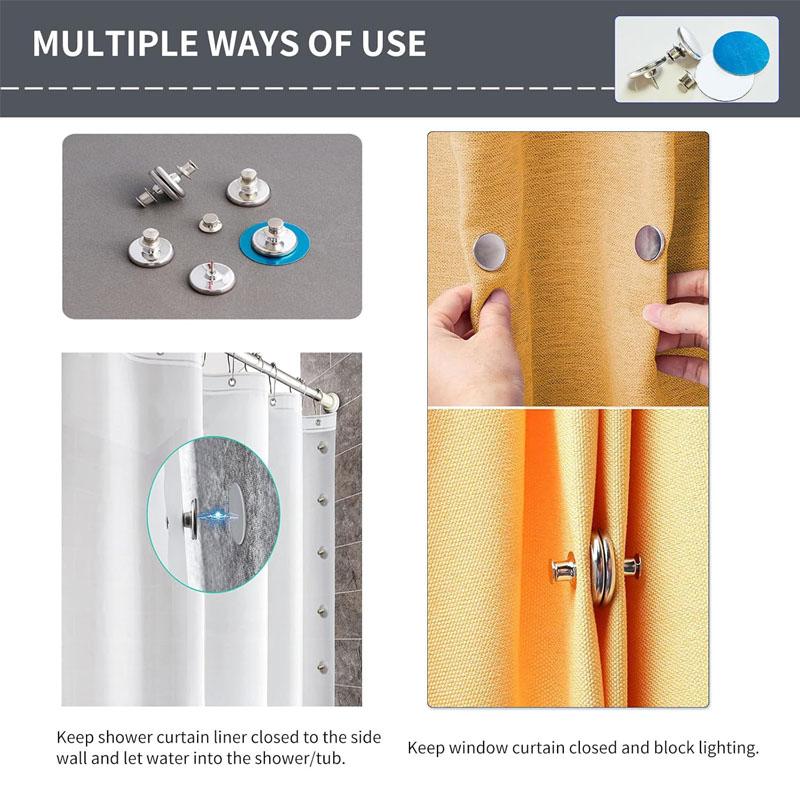 MULTIPLE WAYS OF USE

Keep shower curtain liner closed to the side wall and let water into the shower/tub.

Keep window curtain closed and block lighting.