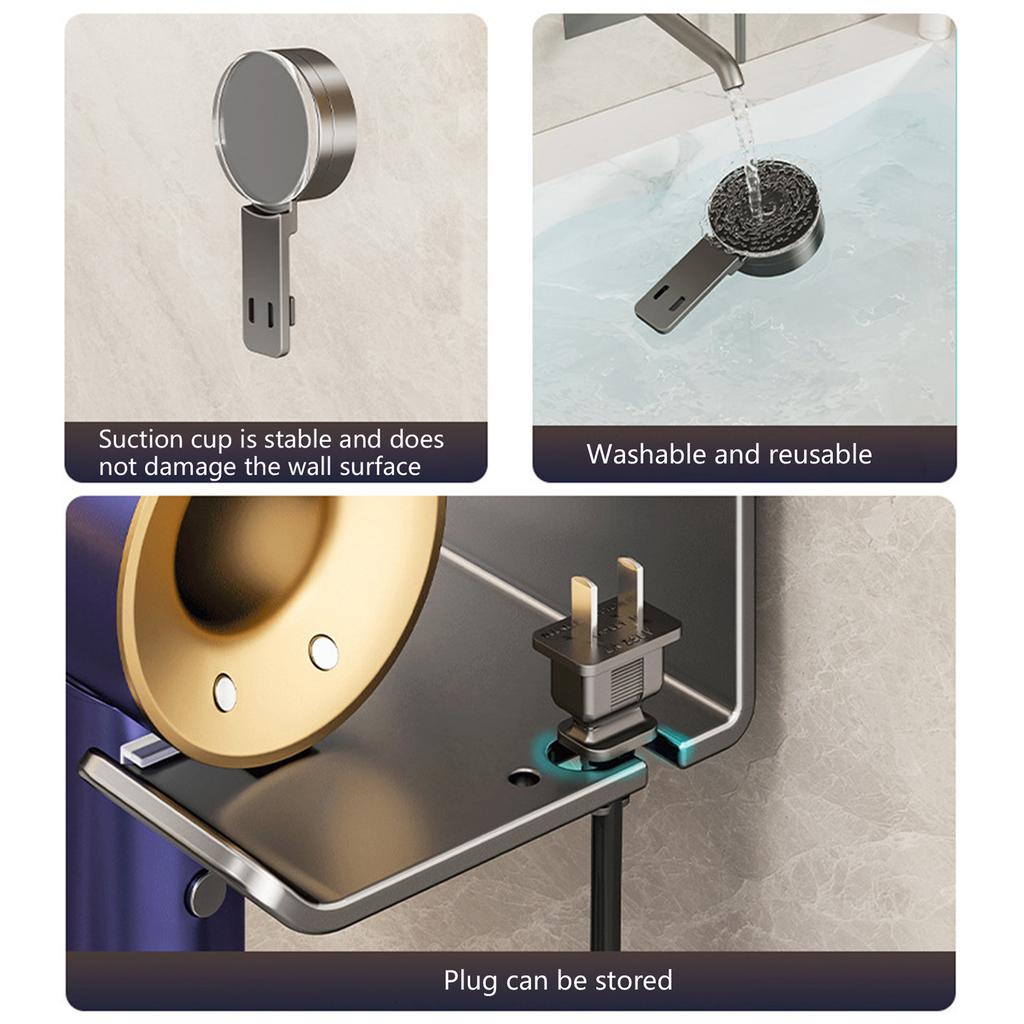 Suction cup is stable and does not damage the wall surface

Washable and reusable

Plug can be stored