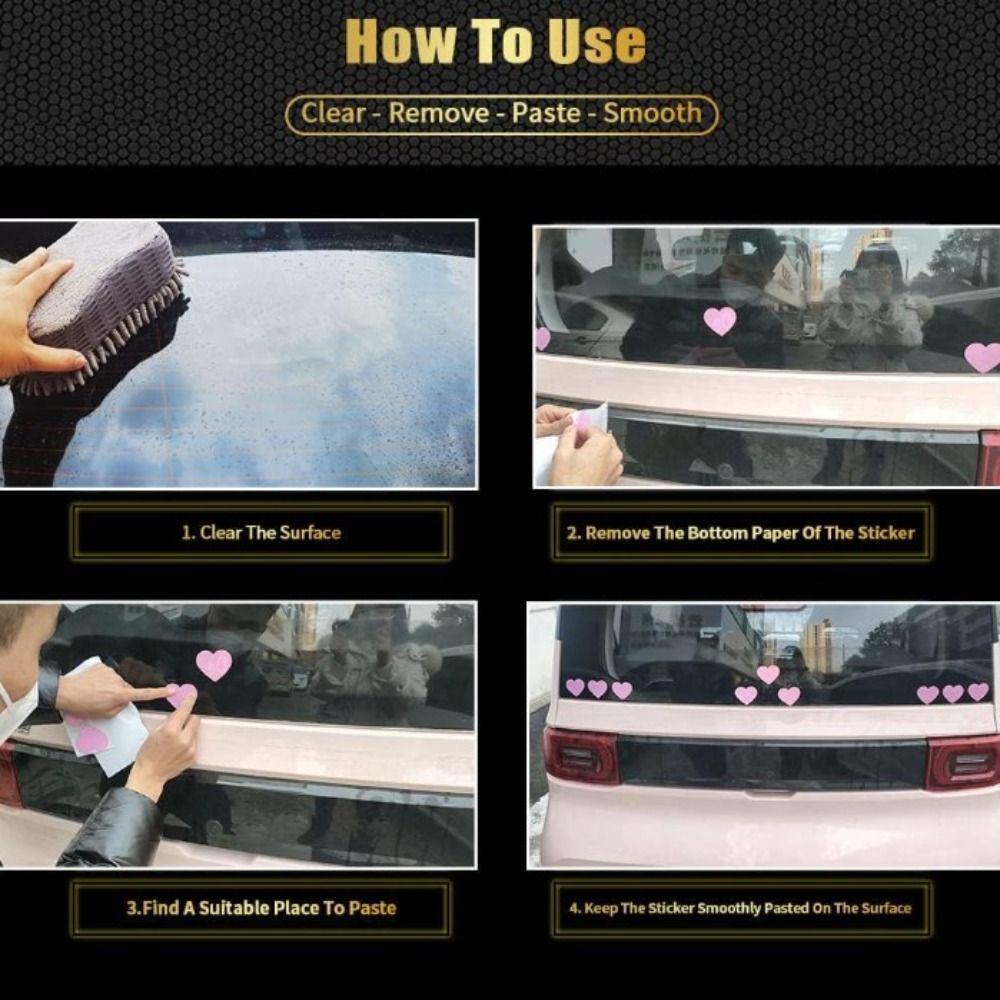 How To Use

Clear - Remove - Paste - Smooth

1. Clear The Surface

2. Remove The Bottom Paper Of The Sticker

3.Find A Suitable Place To Paste

4. Keep The Sticker Smoothly Pasted On The Surface