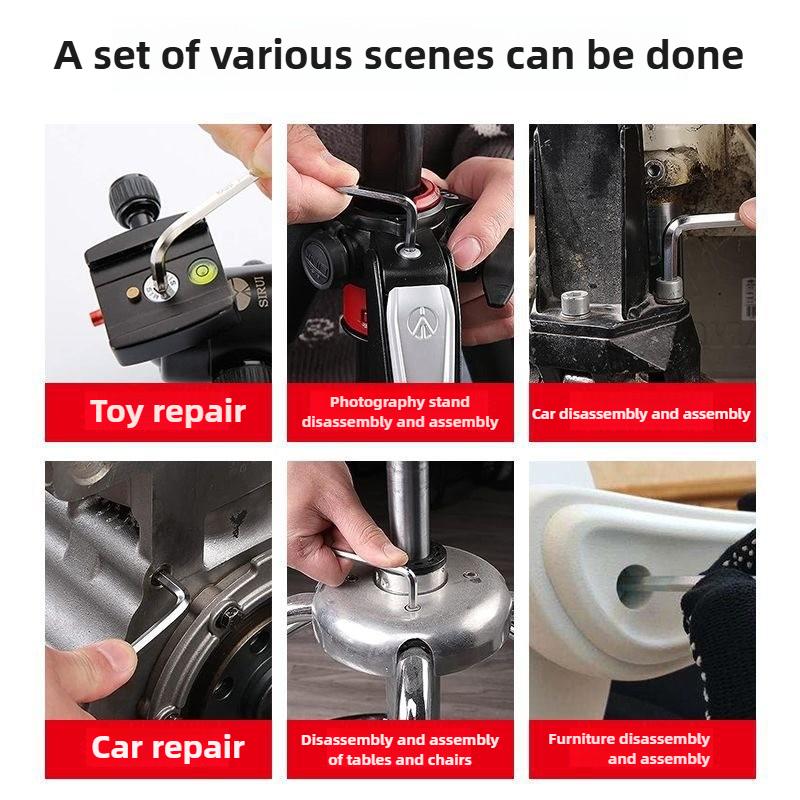 A set of various scenes can be done

SIRUI

Toy repair

Photography stand disassembly and assembly

Car disassembly and assembly

Car repair

Disassembly and assembly of tables and chairs

Furniture disassembly and assembly