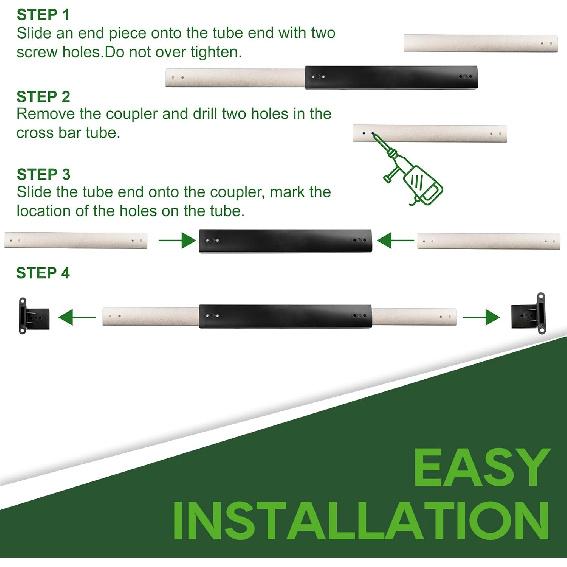 STEP 1
Slide an end piece onto the tube end with two screw holes.Do not over tighten.

STEP 2
Remove the coupler and drill two holes in the cross bar tube.

STEP 3
Slide the tube end onto the coupler, mark the location of the holes on the tube.

STEP 4

EASY
INSTALLATION