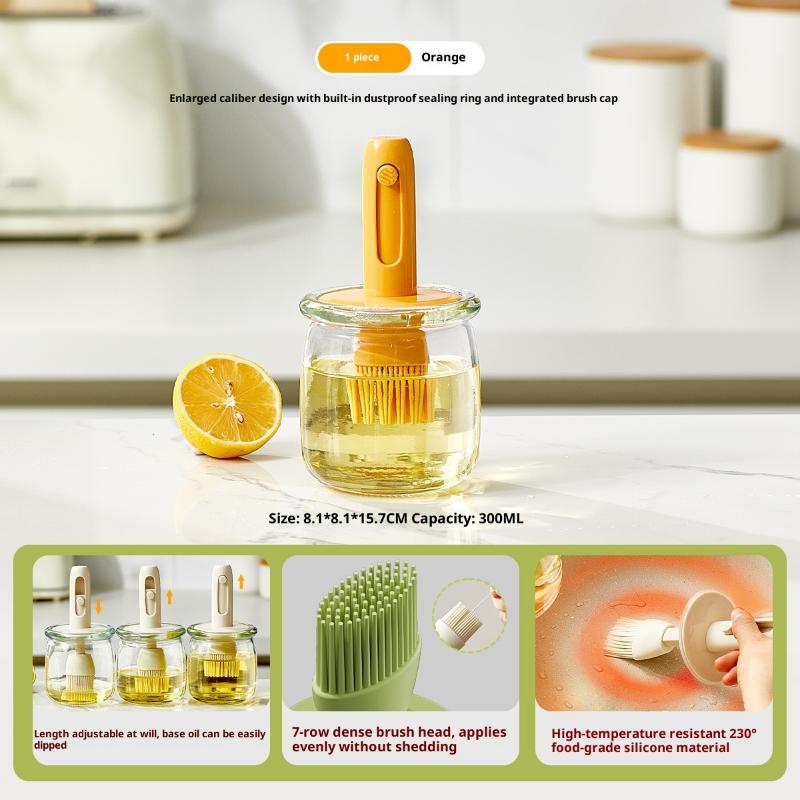 1 piece
Orange

Enlarged caliber design with built-in dustproof sealing ring and integrated brush cap

Size: 8.1*8.1*15.7CM Capacity: 300ML

Length adjustable at will, base oil can be easily dipped

7-row dense brush head, applies evenly without shedding

High-temperature resistant 230° food-grade silicone material