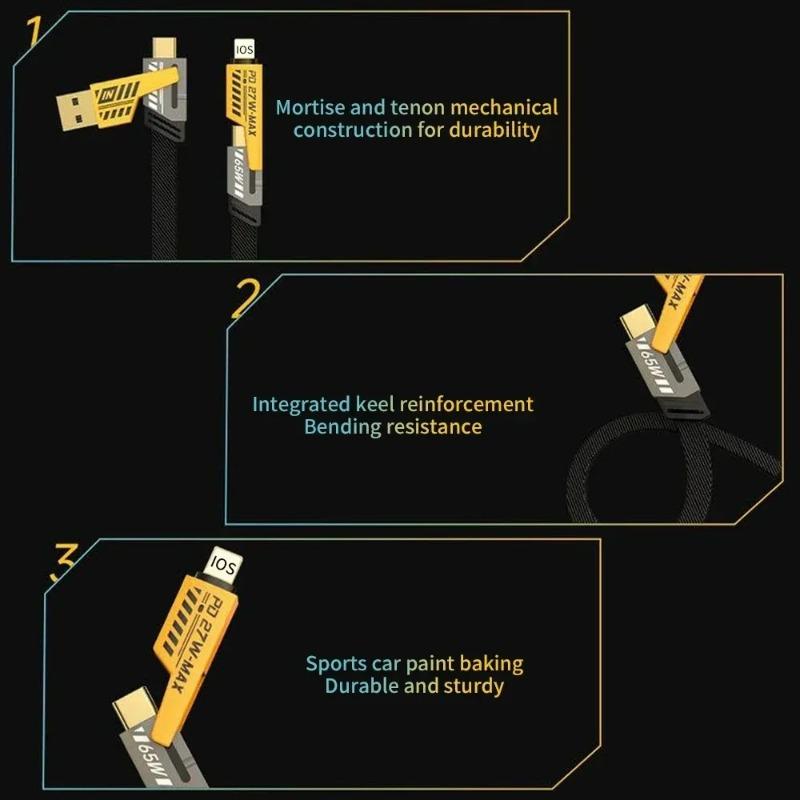 1

IN

IOS

PD 27W-MAX

65W

Mortise and tenon mechanical construction for durability

2

W-MAX

65W

Integrated keel reinforcement Bending resistance

3

IOS

PD 27W-MAX

65W

Sports car paint baking Durable and sturdy