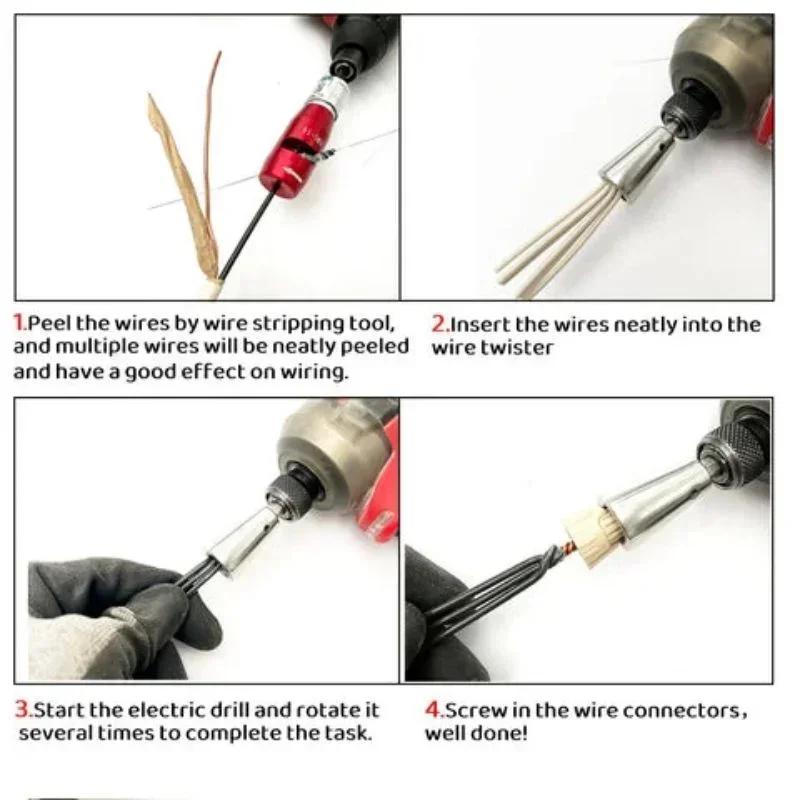 1.Peel the wires by wire stripping tool, and multiple wires will be neatly peeled and have a good effect on wiring.

2.Insert the wires neatly into the wire twister

3.Start the electric drill and rotate it several times to complete the task.

4.Screw in the wire connectors, well done!