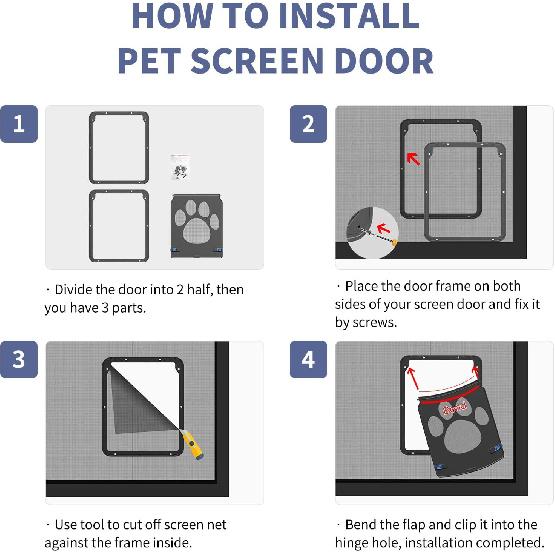 HOW TO INSTALL
PET SCREEN DOOR

1

· Divide the door into 2 half, then you have 3 parts.

2

· Place the door frame on both sides of your screen door and fix it by screws.

3

· Use tool to cut off screen net against the frame inside.

4

· Bend the flap and clip it into the hinge hole, installation completed.