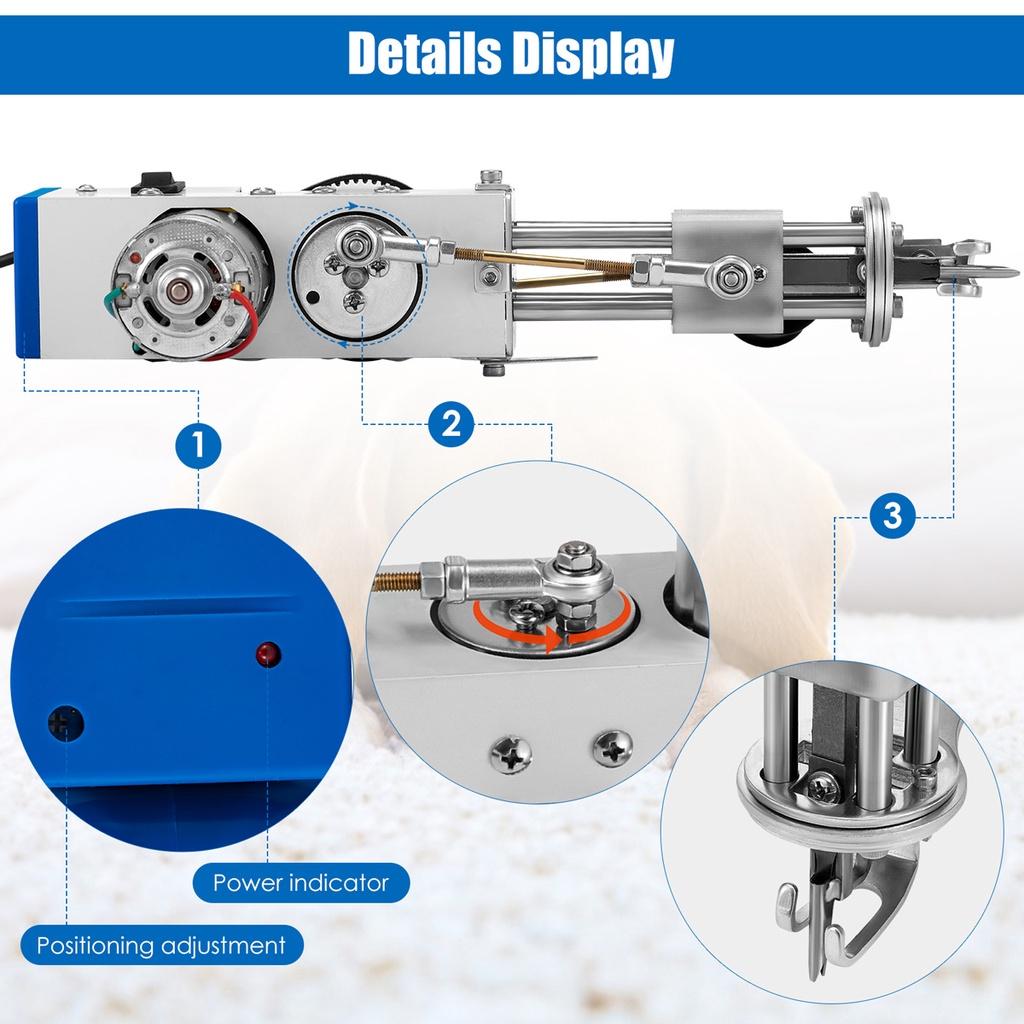 Details Display

1

2

3

Power indicator

Positioning adjustment