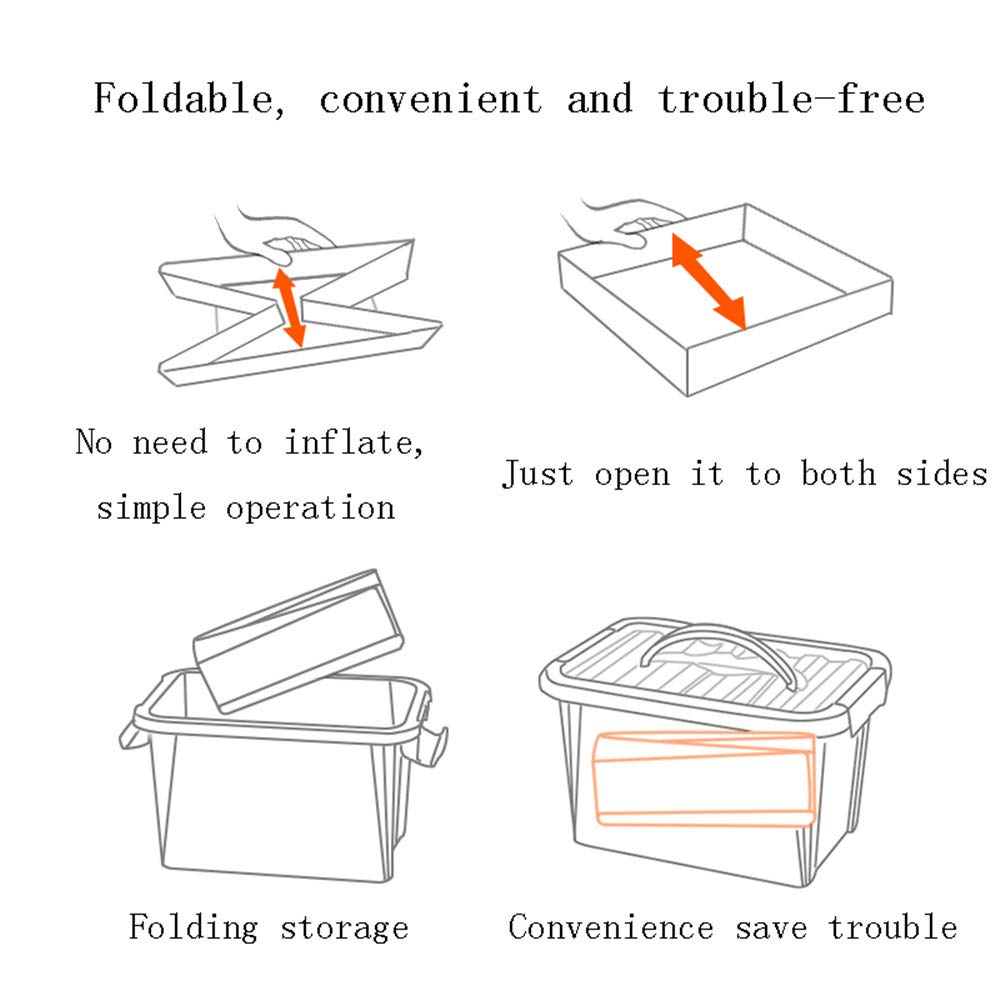 Foldable, convenient and trouble-free

No need to inflate, simple operation

Just open it to both sides

Folding storage

Convenience save trouble