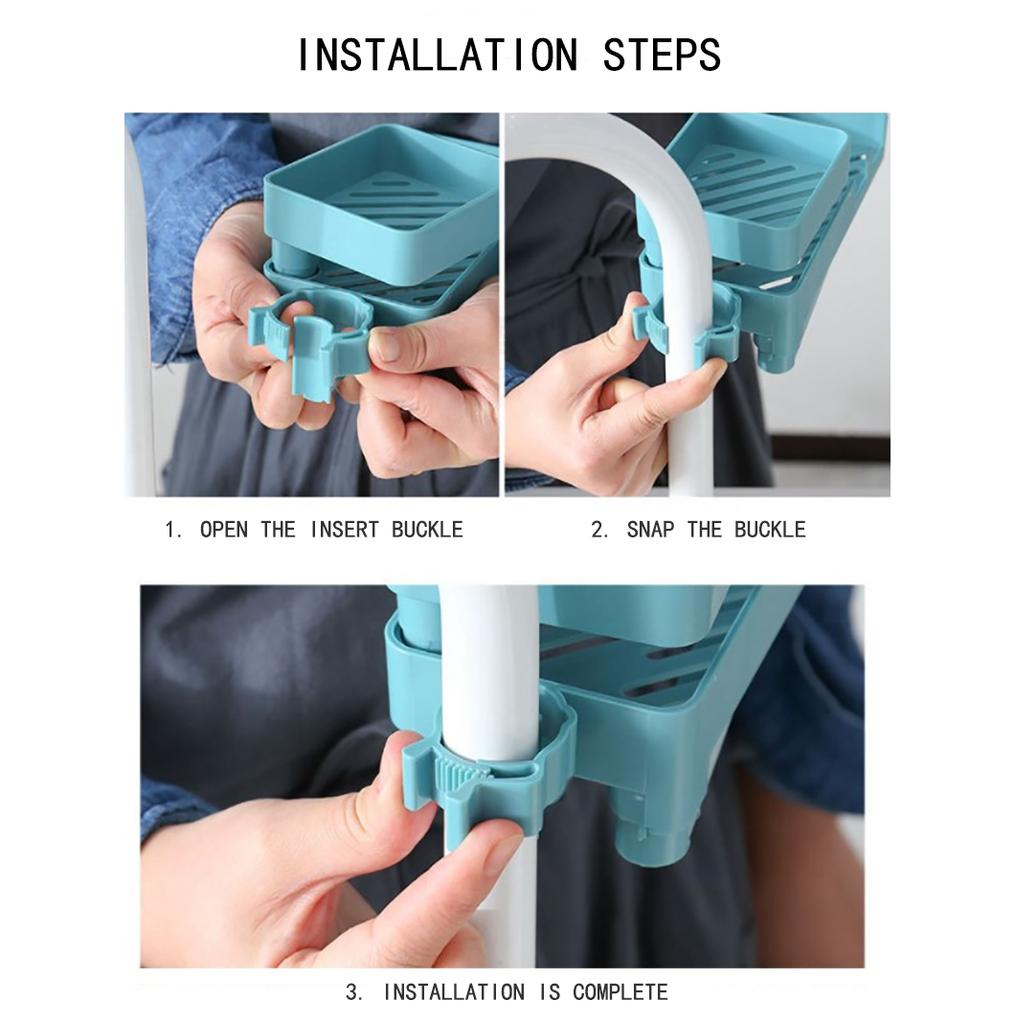 INSTALLATION STEPS

1. OPEN THE INSERT BUCKLE

2. SNAP THE BUCKLE

3. INSTALLATION IS COMPLETE