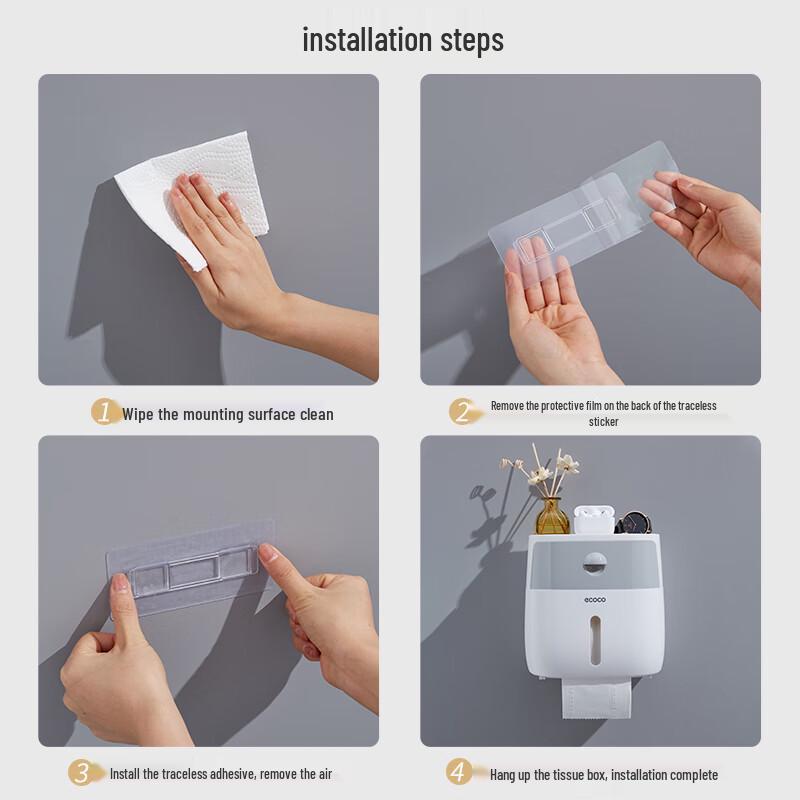 installation steps

1 Wipe the mounting surface clean

2 Remove the protective film on the back of the traceless sticker

3 Install the traceless adhesive, remove the air

ecoco

4 Hang up the tissue box, installation complete