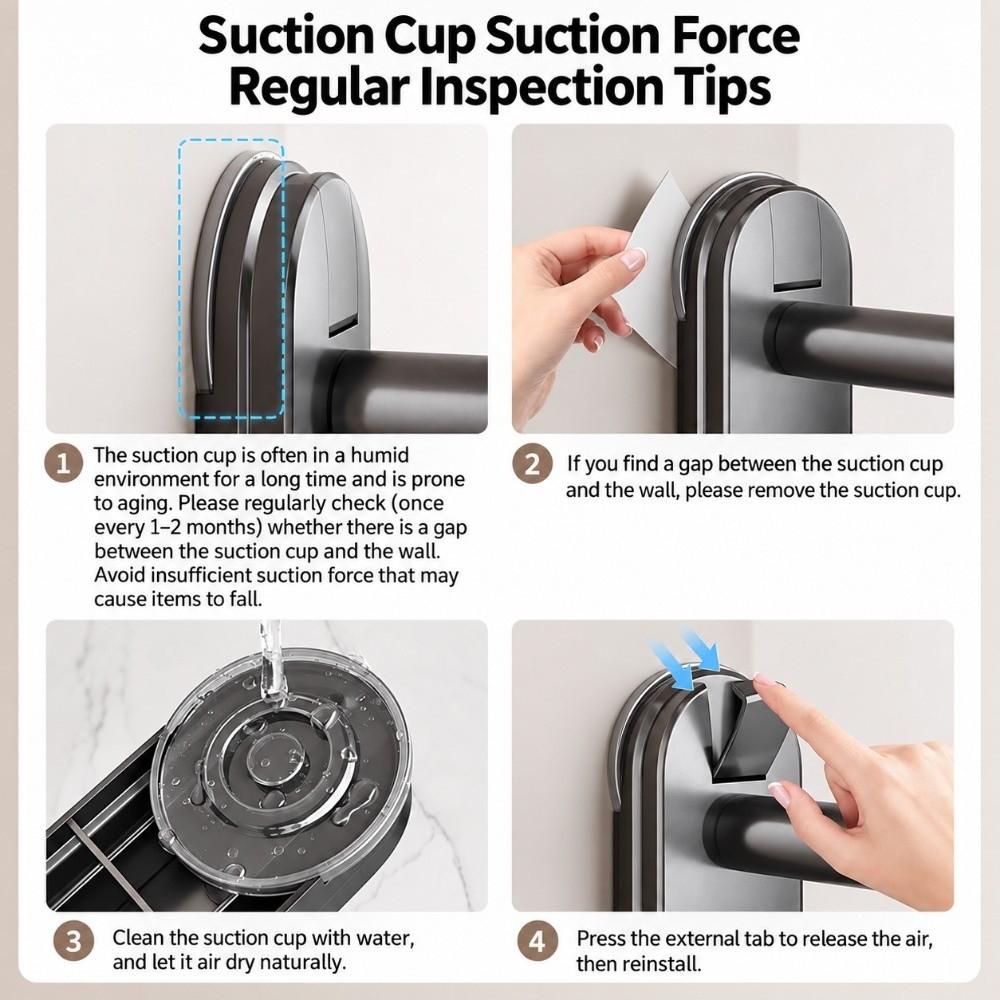 Suction Cup Suction Force Regular Inspection Tips

1 The suction cup is often in a humid environment for a long time and is prone to aging. Please regularly check (once every 1–2 months) whether there is a gap between the suction cup and the wall. Avoid insufficient suction force that may cause items to fall.

2 If you find a gap between the suction cup and the wall, please remove the suction cup.

3 Clean the suction cup with water, and let it air dry naturally.

4 Press the external tab to release the air, then reinstall.