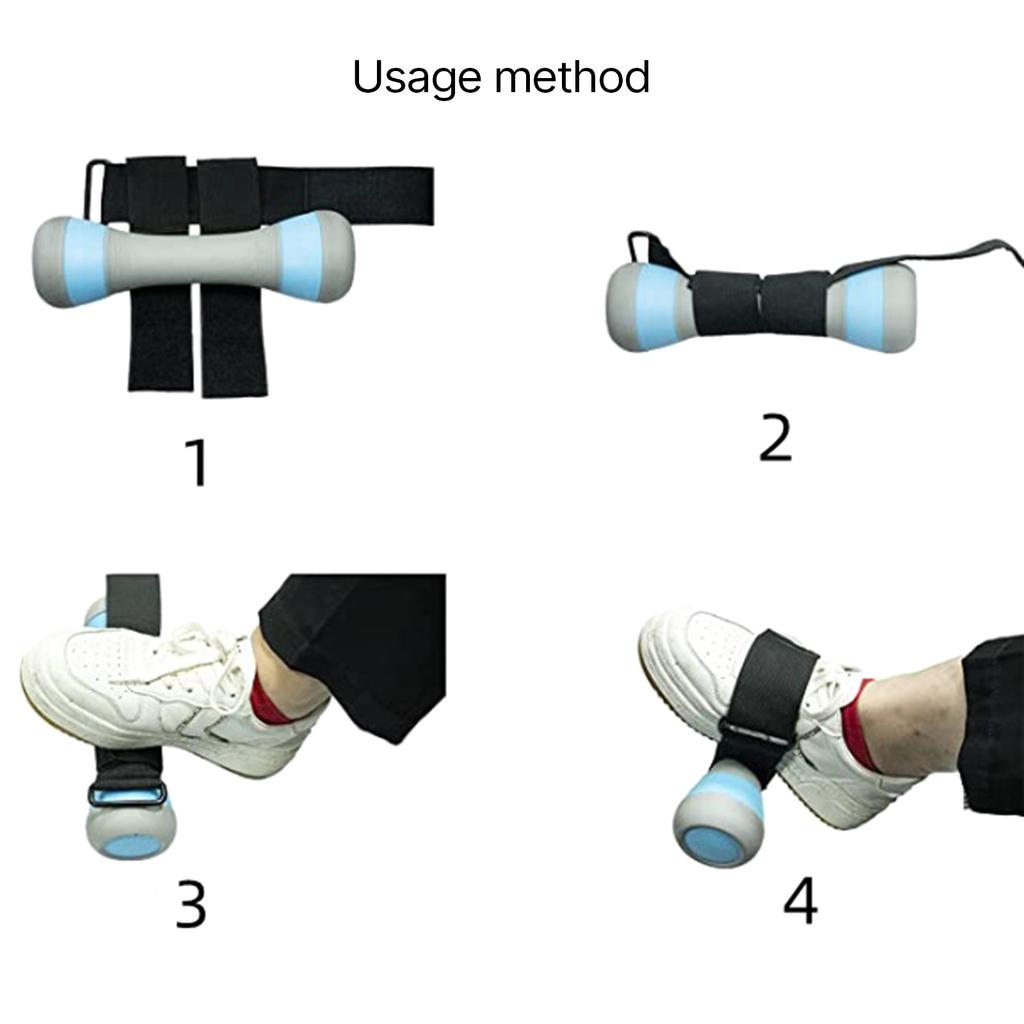 Usage method

1

2

3

4