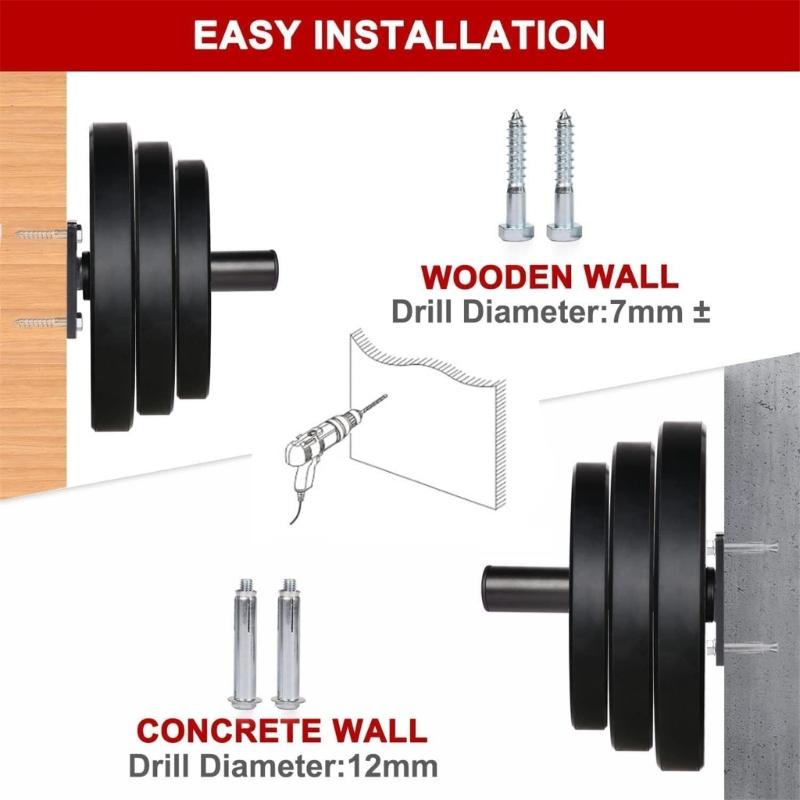 EASY INSTALLATION

WOODEN WALL
Drill Diameter:7mm ±

CONCRETE WALL
Drill Diameter:12mm