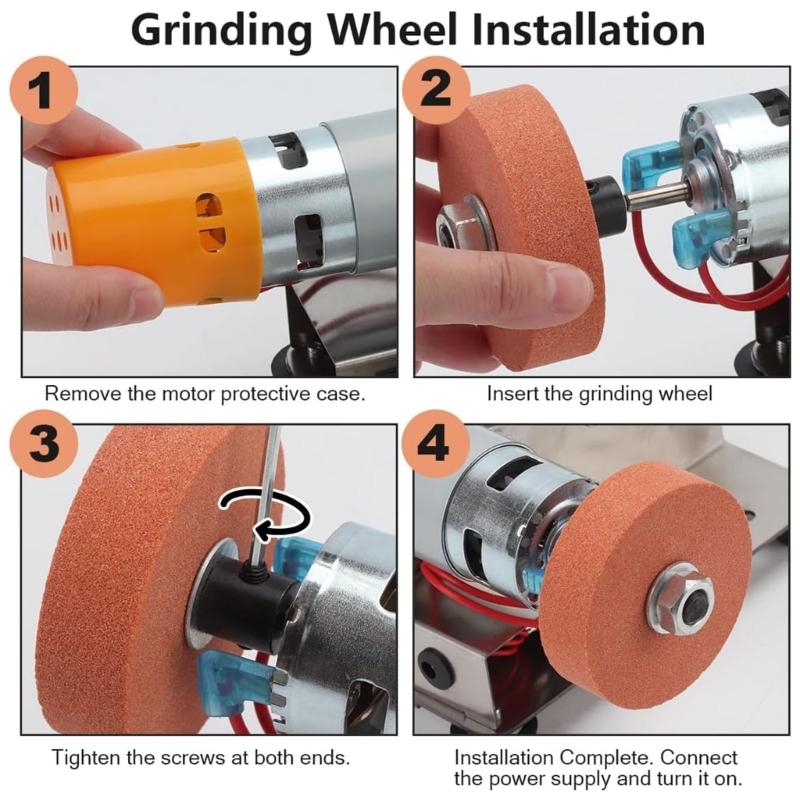 Grinding Wheel Installation

1

Remove the motor protective case.

2

Insert the grinding wheel

3

Tighten the screws at both ends.

4

Installation Complete. Connect the power supply and turn it on.