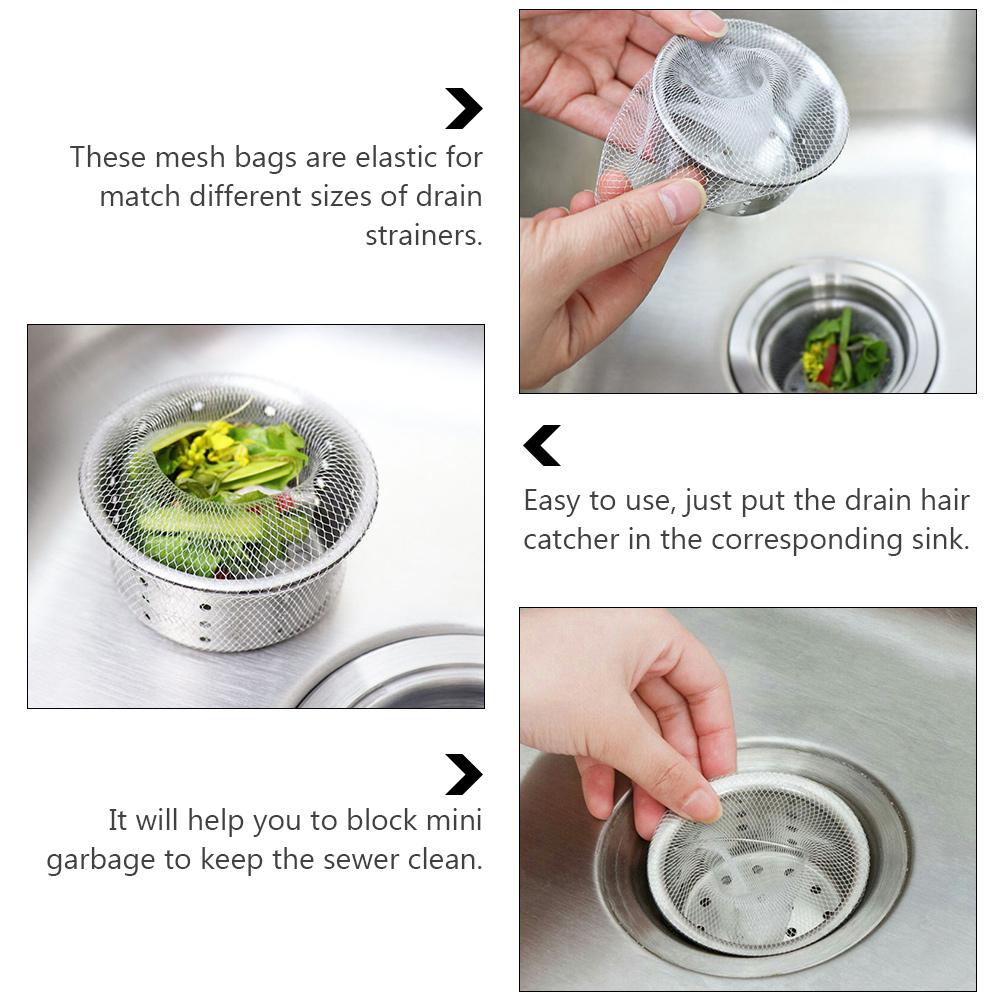 These mesh bags are elastic for match different sizes of drain strainers.

Easy to use, just put the drain hair catcher in the corresponding sink.

It will help you to block mini garbage to keep the sewer clean.