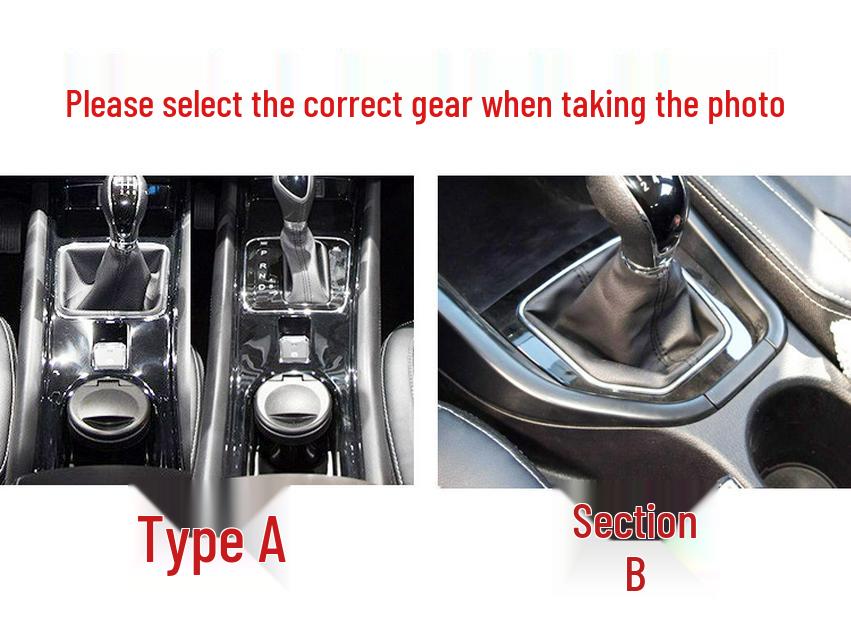 Please select the correct gear when taking the photo

P
R
N
D

Type A

Section
B