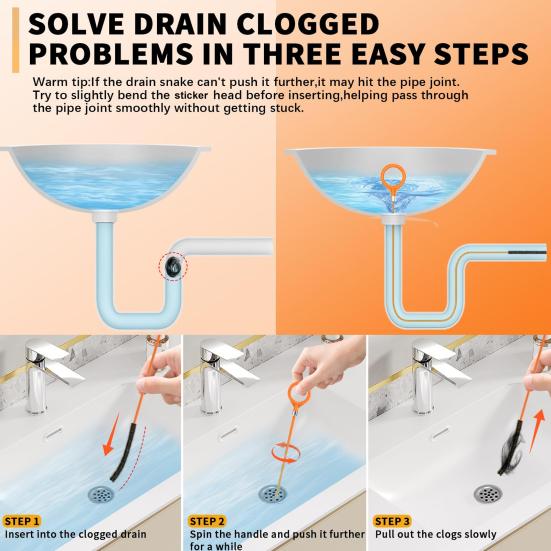 SOLVE DRAIN CLOGGED PROBLEMS IN THREE EASY STEPS

Warm tip:If the drain snake can't push it further,it may hit the pipe joint. Try to slightly bend the sticker head before inserting,helping pass through the pipe joint smoothly without getting stuck.

STEP 1
Insert into the clogged drain

STEP 2
Spin the handle and push it further for a while

STEP 3
Pull out the clogs slowly