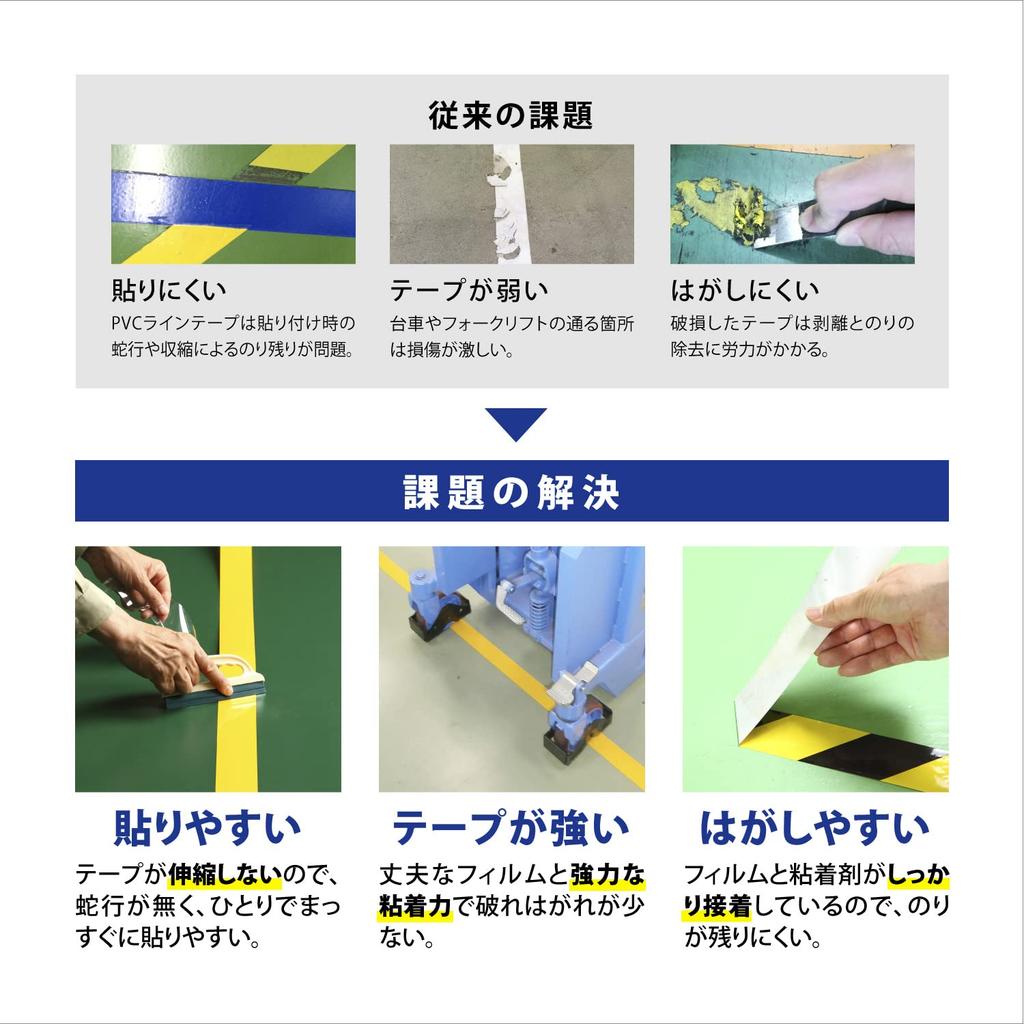 従来の課題

貼りにくい
PVCラインテープは貼り付け時の蛇行や収縮によるのり残りが問題。

テープが弱い
台車やフォークリフトの通る箇所は損傷が激しい。

はがしにくい
破損したテープは剥離とのりの除去に労力がかかる。

課題の解決

貼りやすい
テープが伸縮しないので、蛇行が無く、ひとりでまっすぐに貼りやすい。

テープが強い
丈夫なフィルムと強力な粘着力で破れはがれが少ない。

はがしやすい
フィルムと粘着剤がしっかり接着しているので、のりが残りにくい。