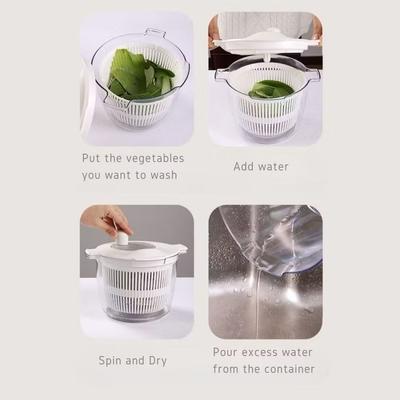 Put the vegetables you want to wash

Add water

Spin and Dry

Pour excess water from the container