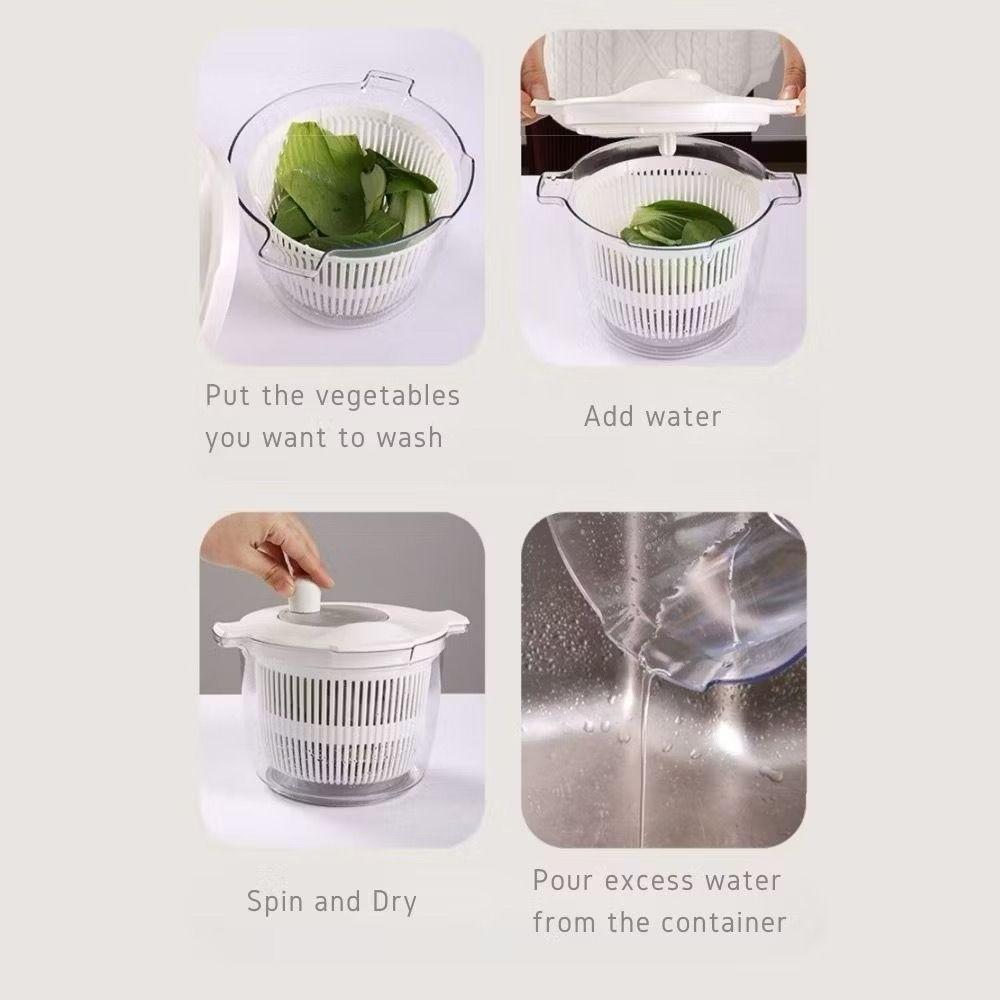 Put the vegetables you want to wash

Add water

Spin and Dry

Pour excess water from the container