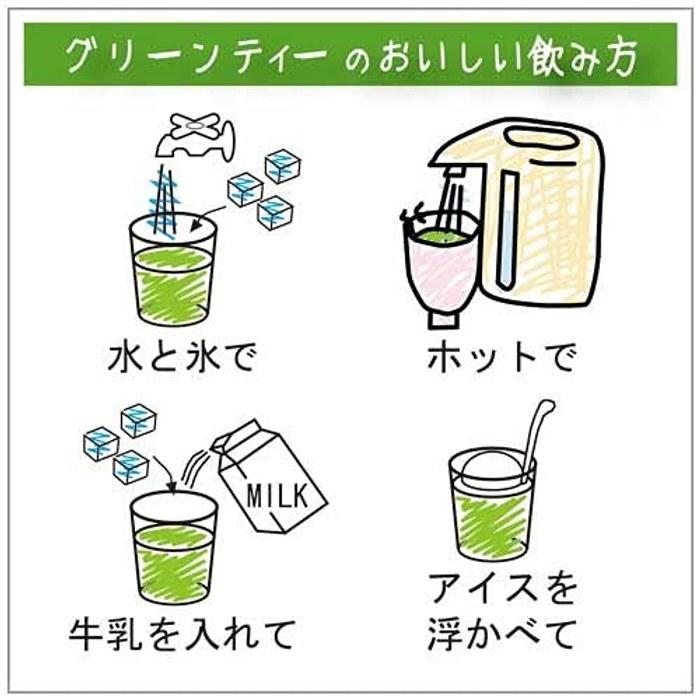 グリーンティー のおいしい飲み方

水と氷で

ホットで

MILK

牛乳を入れて

アイスを浮かべて