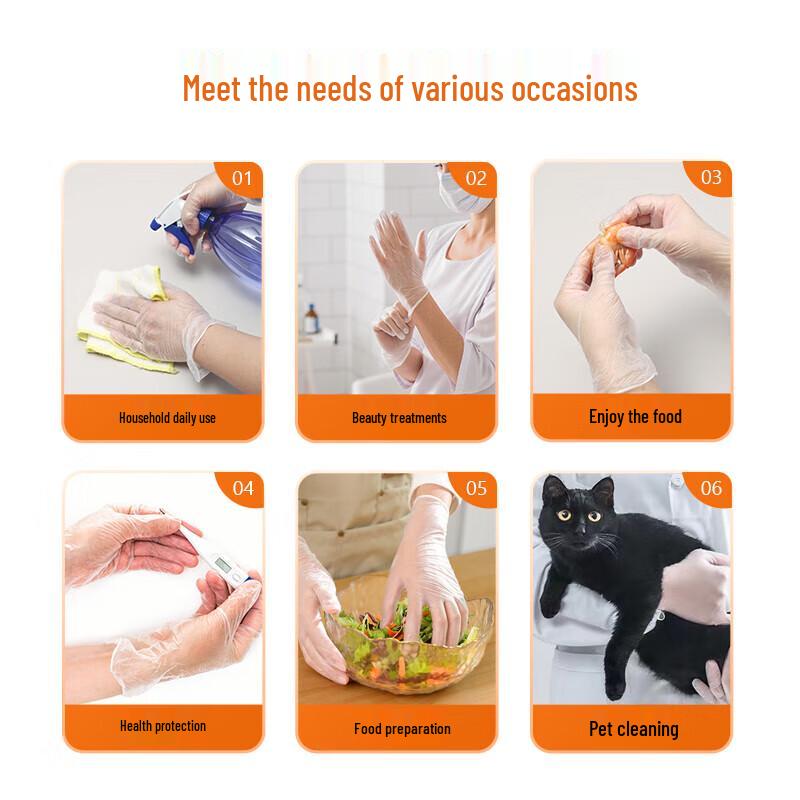 Meet the needs of various occasions

01
Household daily use

02
Beauty treatments

03
Enjoy the food

04
Health protection

05
Food preparation

06
Pet cleaning