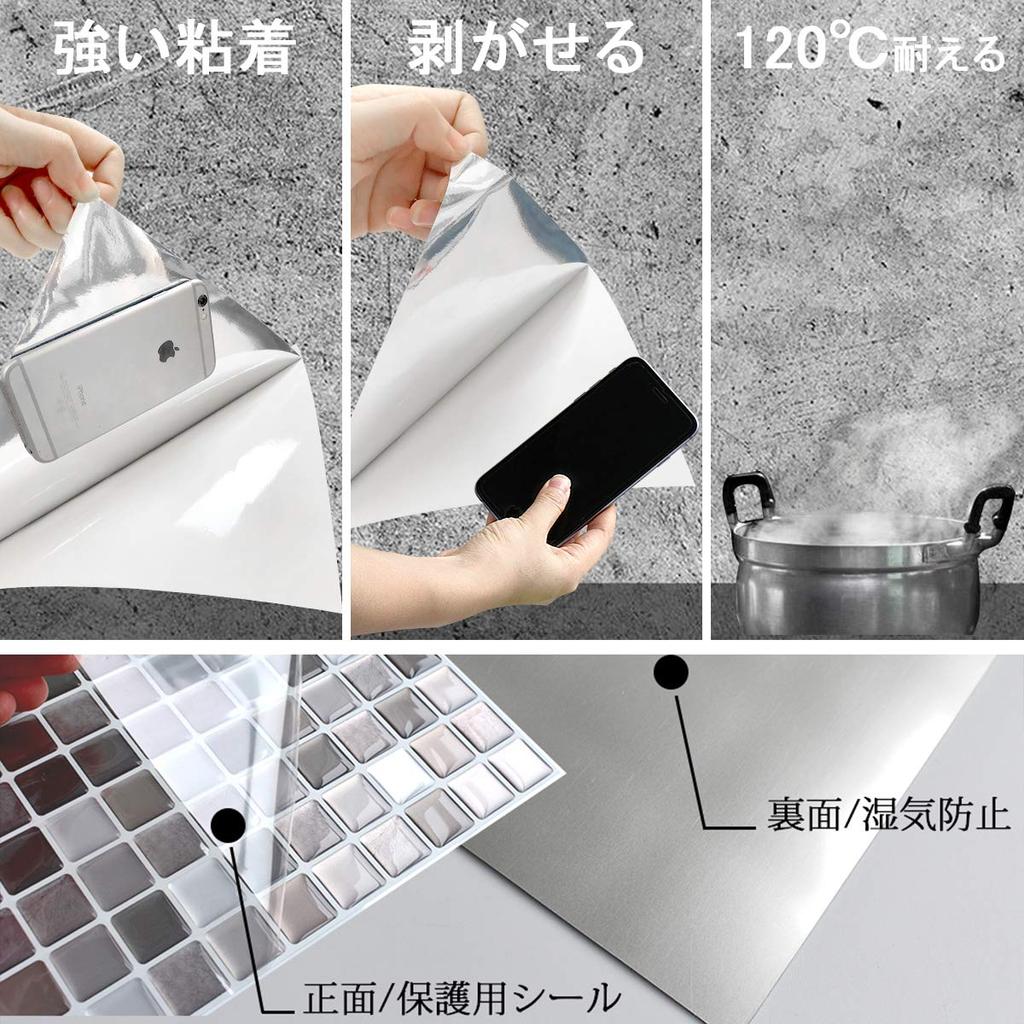 強い粘着

剥がせる

120℃耐える

裏面/湿気防止

正面/保護用シール