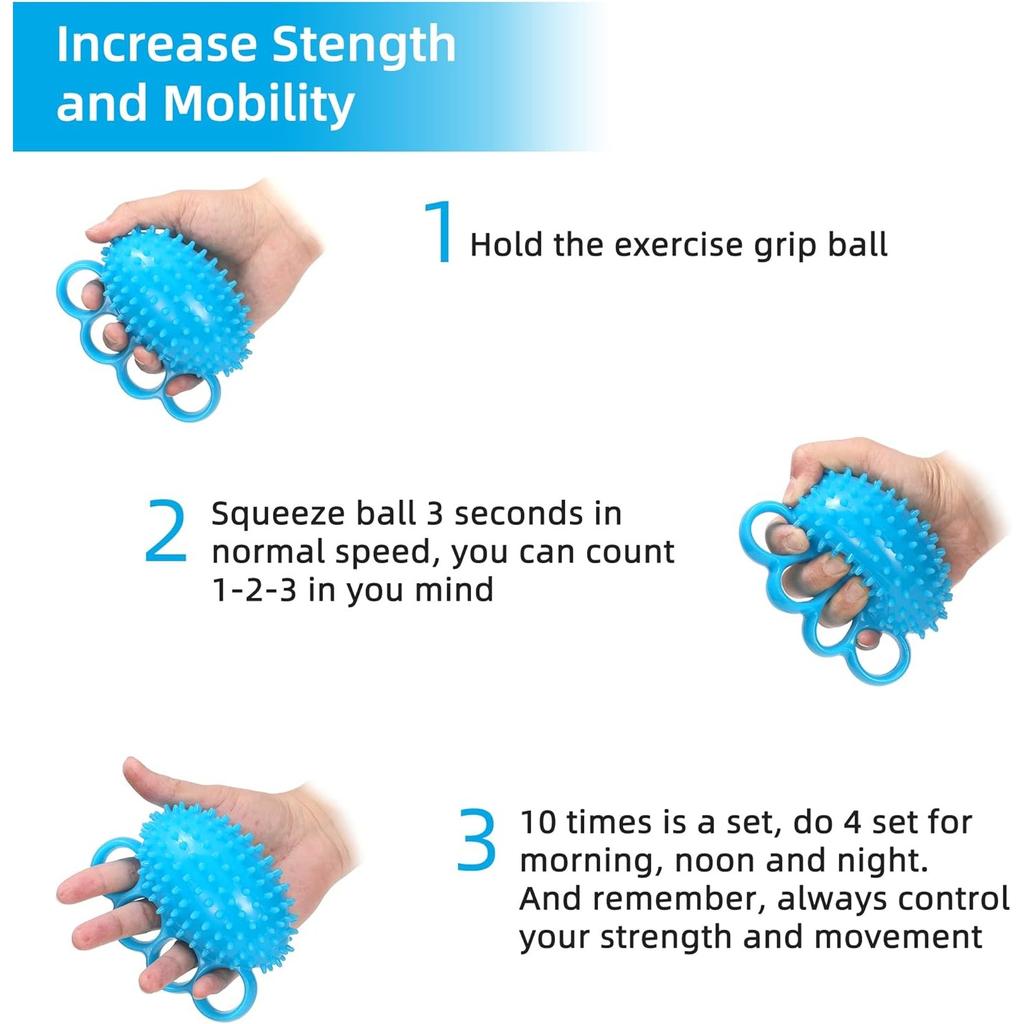 Increase Stength and Mobility

1 Hold the exercise grip ball

2 Squeeze ball 3 seconds in normal speed, you can count 1-2-3 in you mind

3 10 times is a set, do 4 set for morning, noon and night. And remember, always control your strength and movement