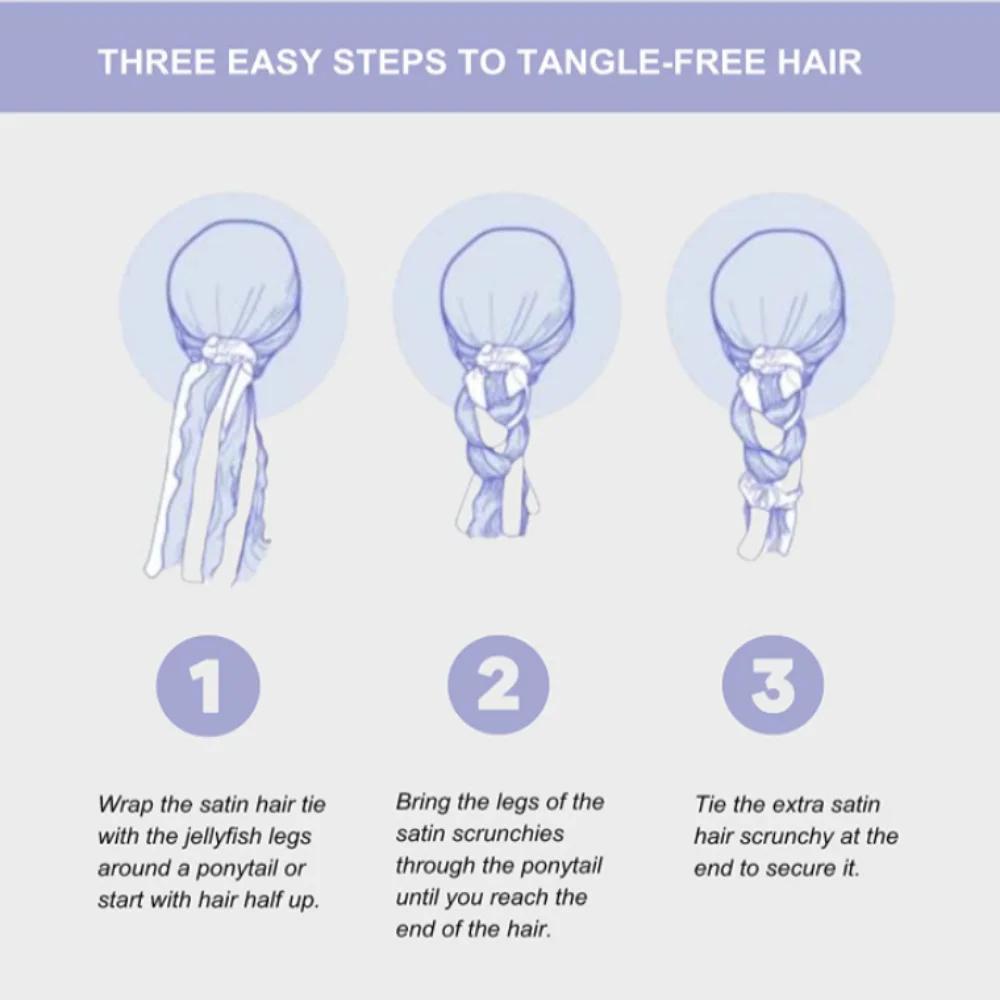 THREE EASY STEPS TO TANGLE-FREE HAIR

1

Wrap the satin hair tie with the jellyfish legs around a ponytail or start with hair half up.

2

Bring the legs of the satin scrunchies through the ponytail until you reach the end of the hair.

3

Tie the extra satin hair scrunchy at the end to secure it.