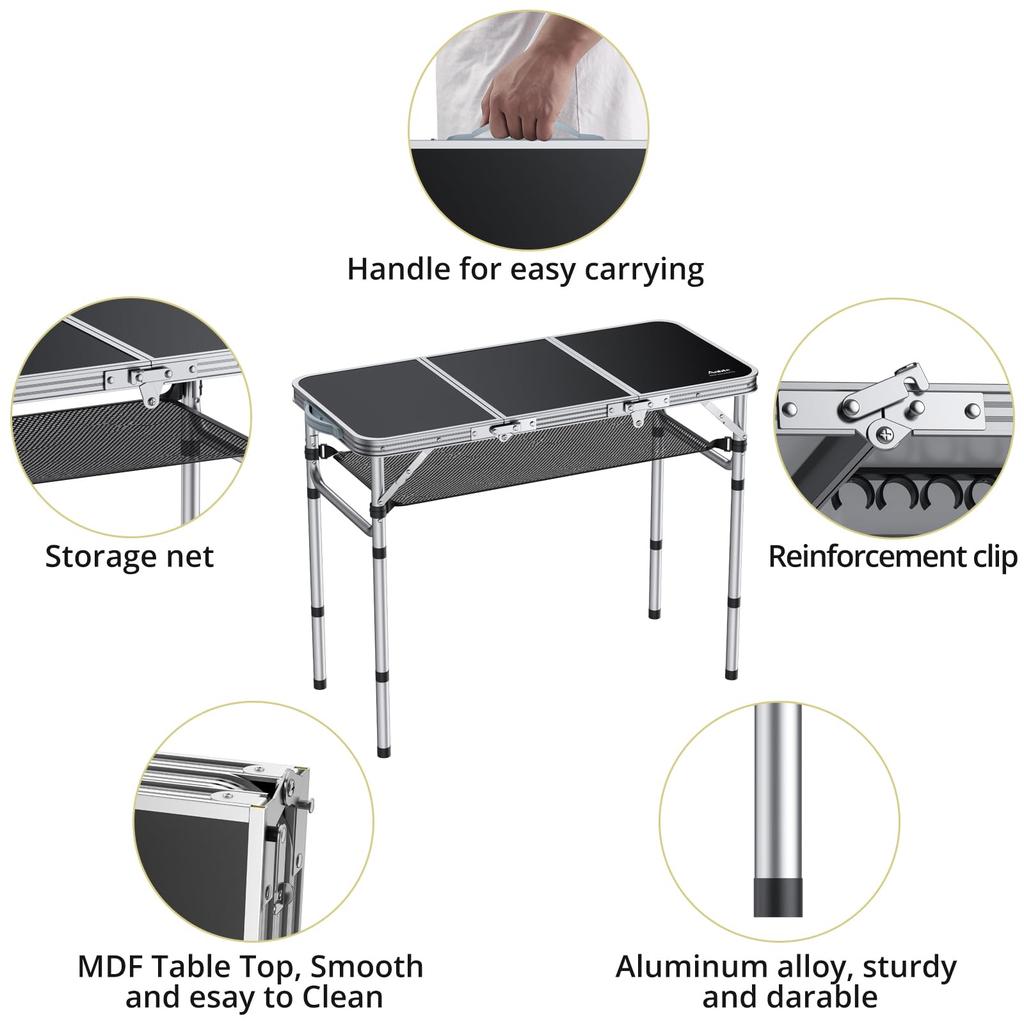 Handle for easy carrying

Storage net

Reinforcement clip

MDF Table Top, Smooth and esay to Clean

Aluminum alloy, sturdy and darable