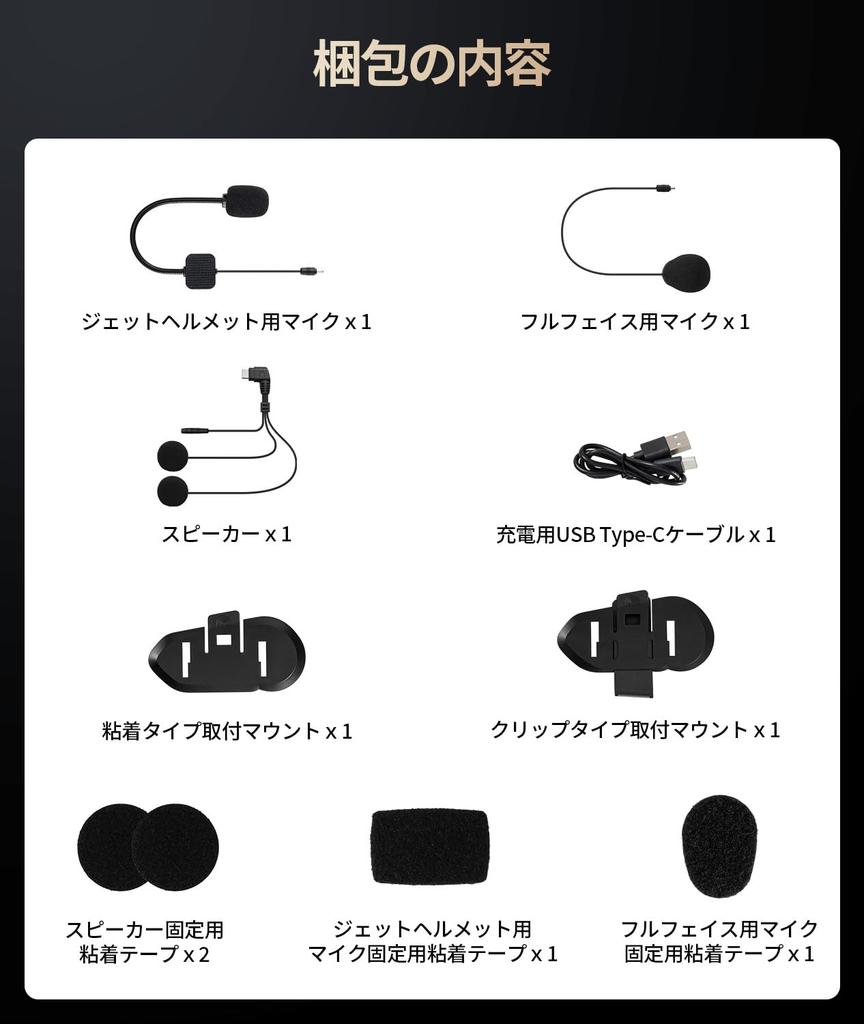 梱包の内容

ジェットヘルメット用マイク x 1

フルフェイス用マイク x 1

スピーカー x 1

充電用USB Type-Cケーブル x 1

粘着タイプ取付マウント x 1

クリップタイプ取付マウント x 1

スピーカー固定用粘着テープ x 2

ジェットヘルメット用マイク固定用粘着テープ x 1

フルフェイス用マイク固定用粘着テープ x 1