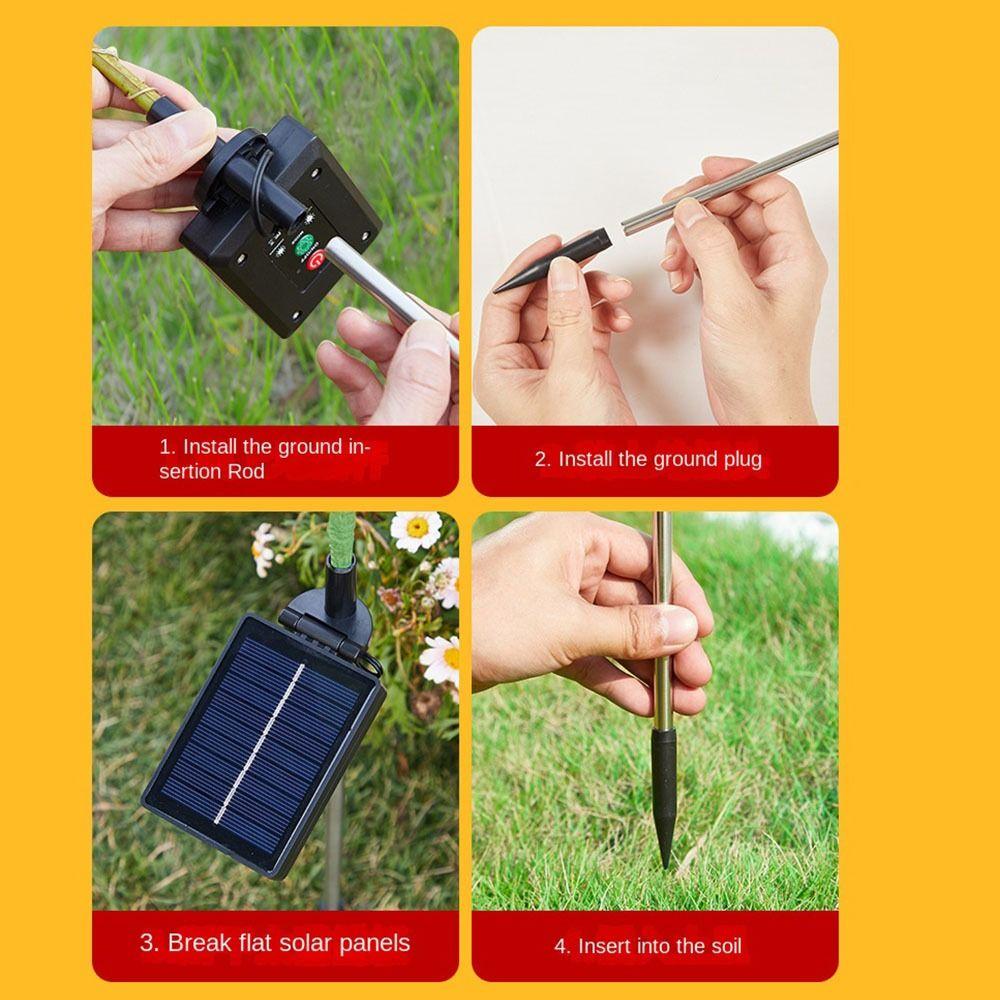 1. Install the ground insertion Rod

2. Install the ground plug

3. Break flat solar panels

4. Insert into the soil