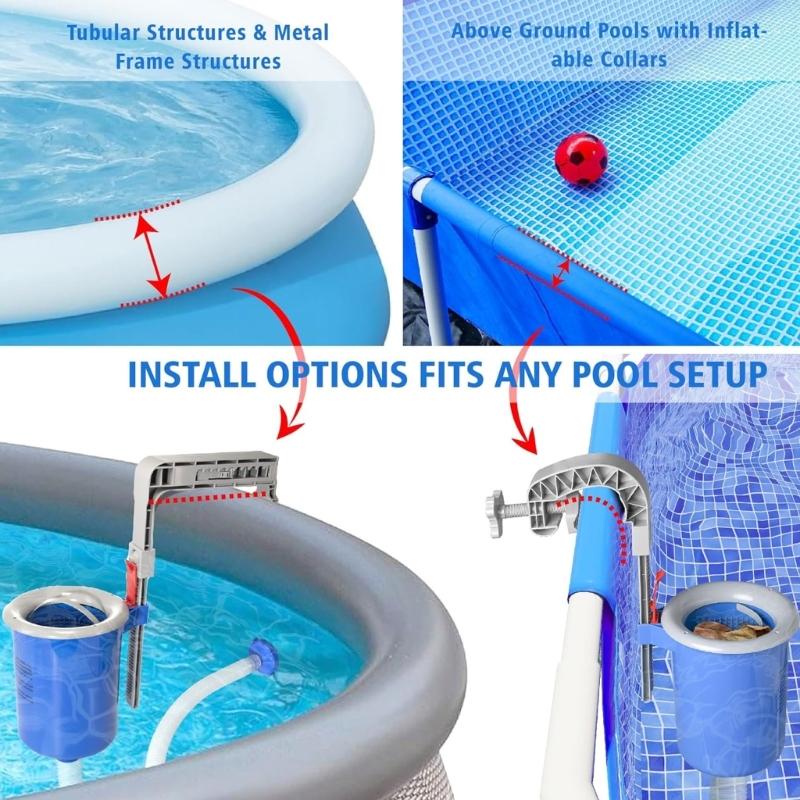 Tubular Structures & Metal Frame Structures

Above Ground Pools with Inflatable Collars

INSTALL OPTIONS FITS ANY POOL SETUP