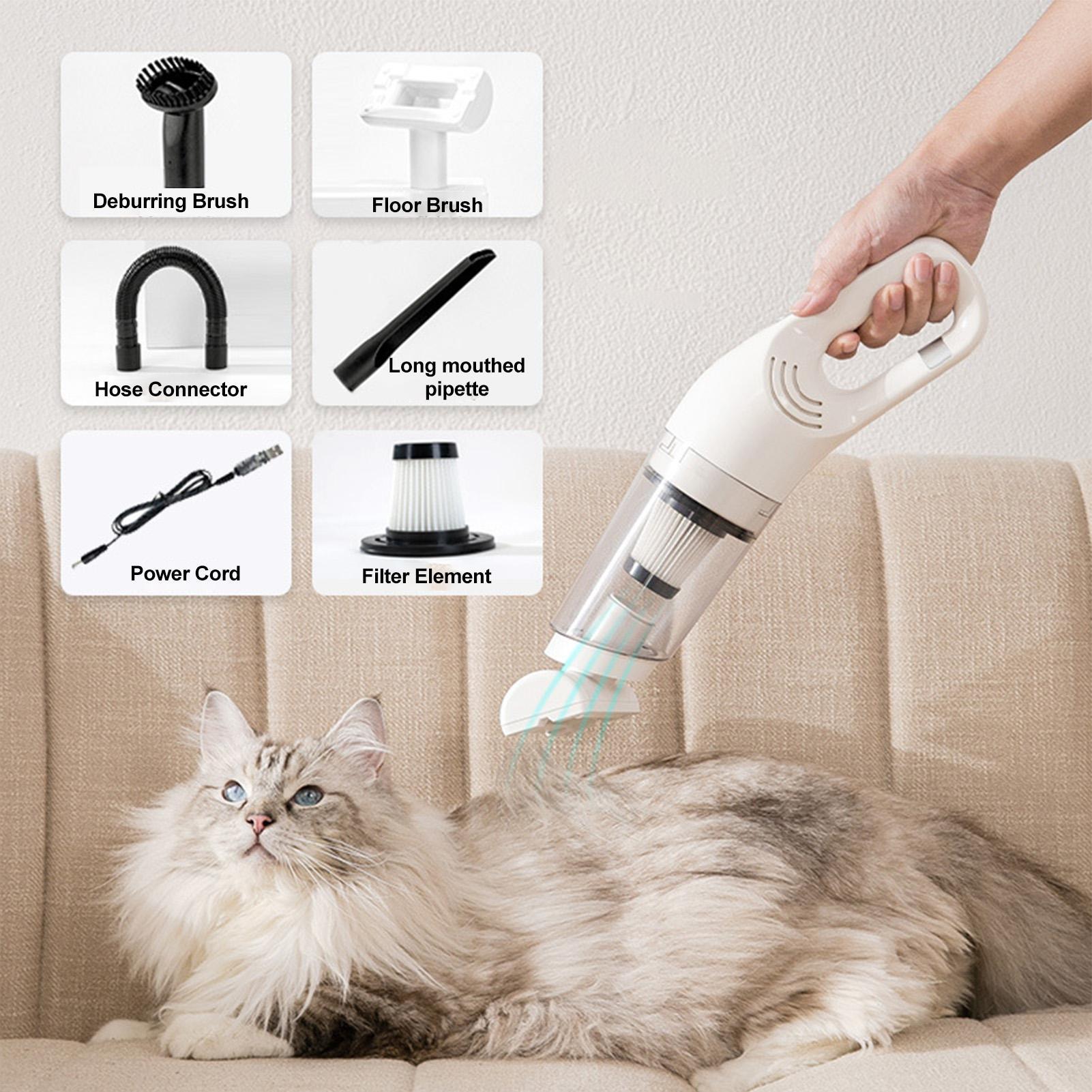 Deburring Brush

Floor Brush

Hose Connector

Long mouthed pipette

Power Cord

Filter Element