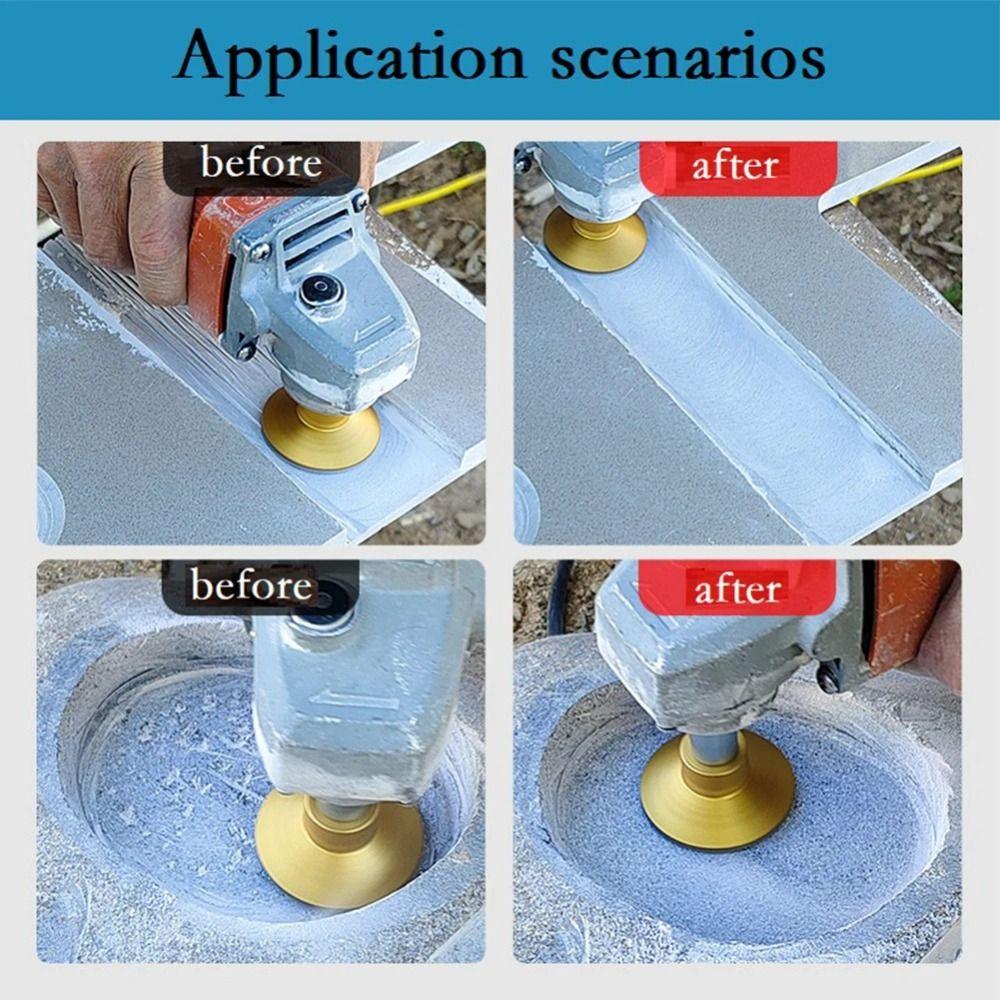 Application scenarios

before

after

before

after