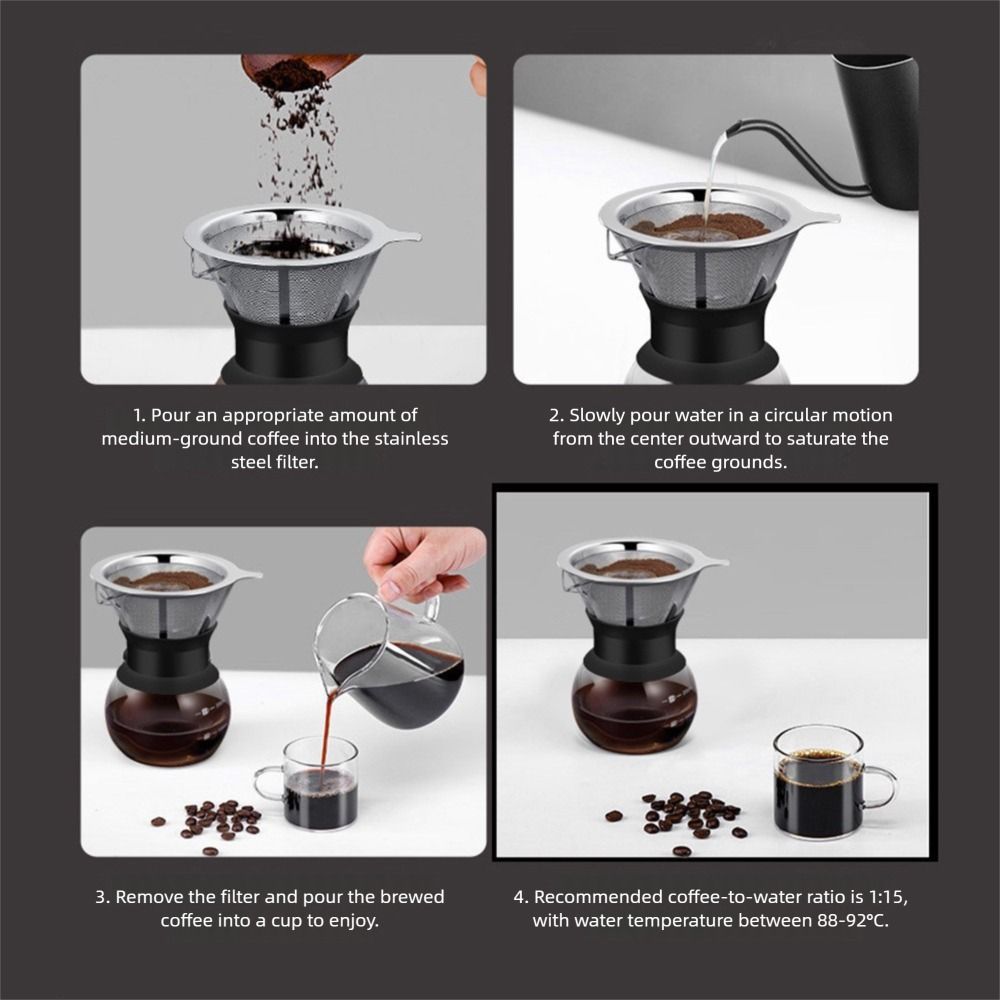 1. Pour an appropriate amount of medium-ground coffee into the stainless steel filter.

2. Slowly pour water in a circular motion from the center outward to saturate the coffee grounds.

3. Remove the filter and pour the brewed coffee into a cup to enjoy.

4. Recommended coffee-to-water ratio is 1:15, with water temperature between 88-92°C.