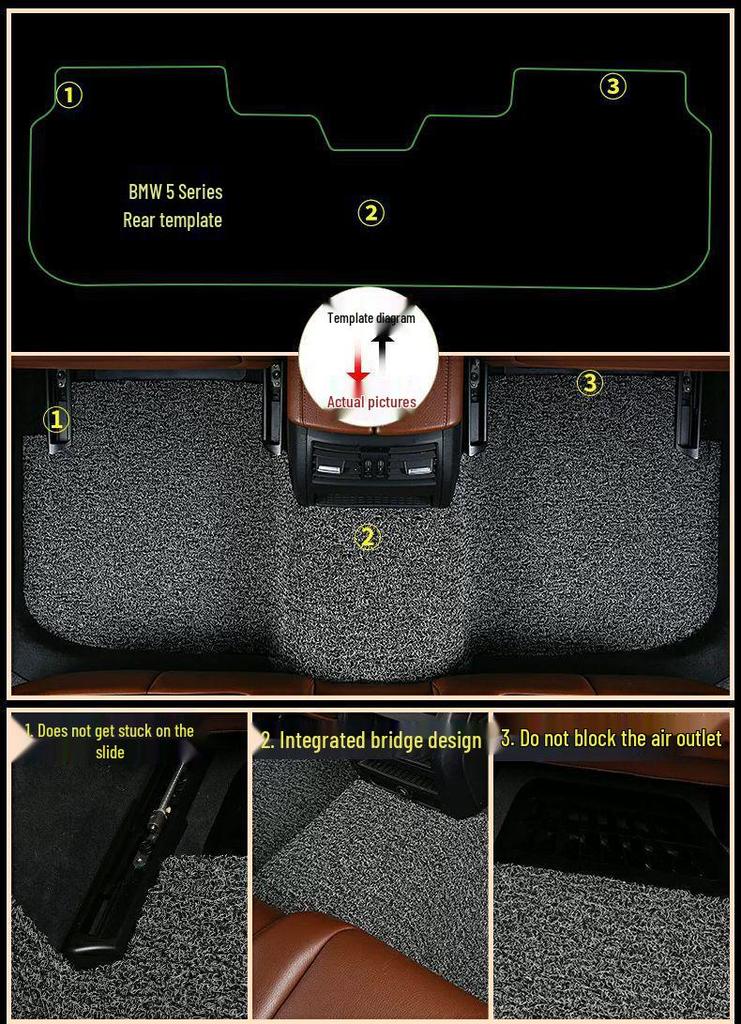 ①

③

BMW 5 Series
Rear template

②

Template diagram

Actual pictures

①

③

②

1. Does not get stuck on the slide

2. Integrated bridge design

3. Do not block the air outlet