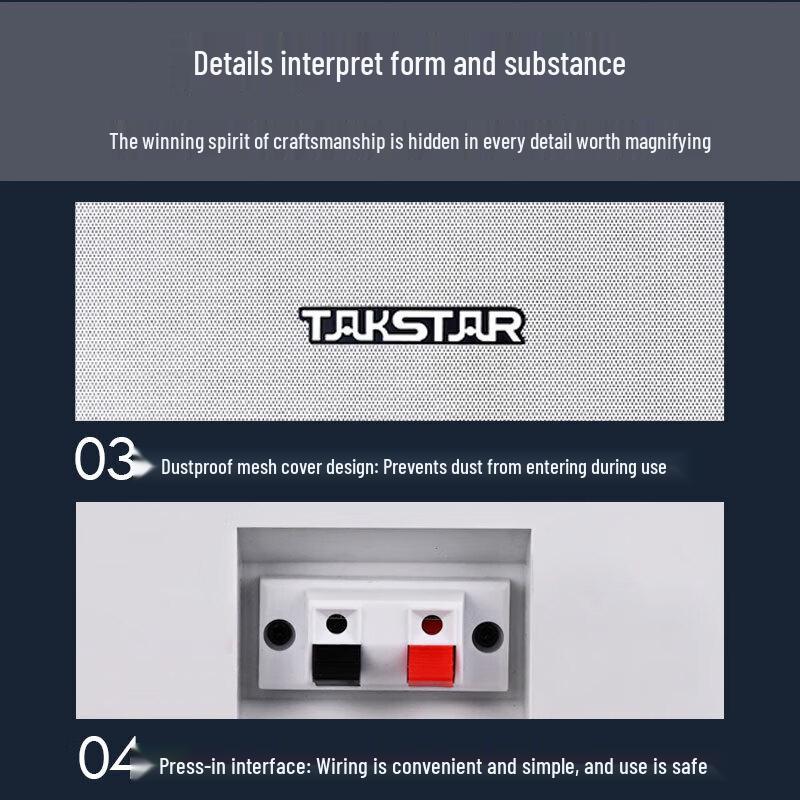 Details interpret form and substance

The winning spirit of craftsmanship is hidden in every detail worth magnifying

TAKSTAR

03 Dustproof mesh cover design: Prevents dust from entering during use

04 Press-in interface: Wiring is convenient and simple, and use is safe